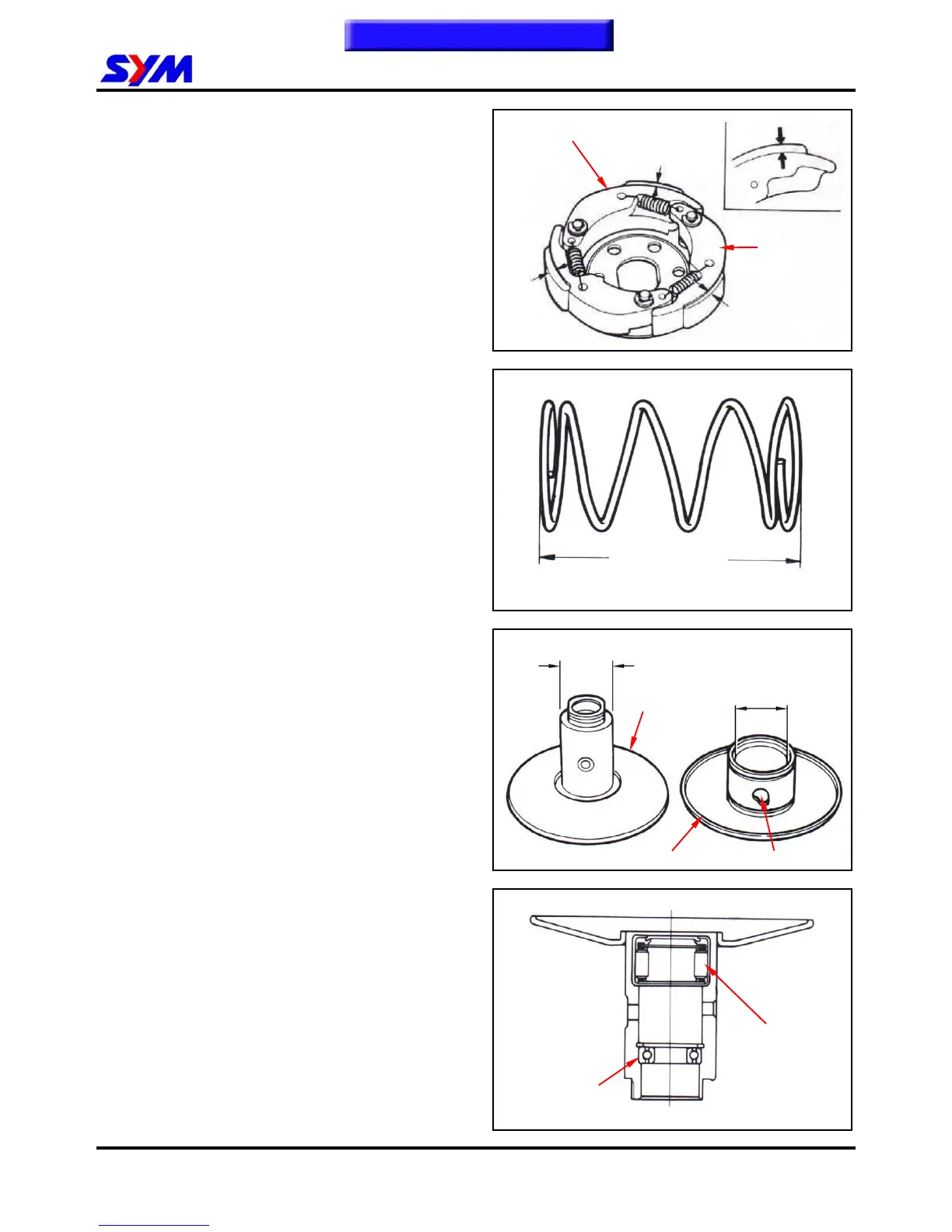 SYM