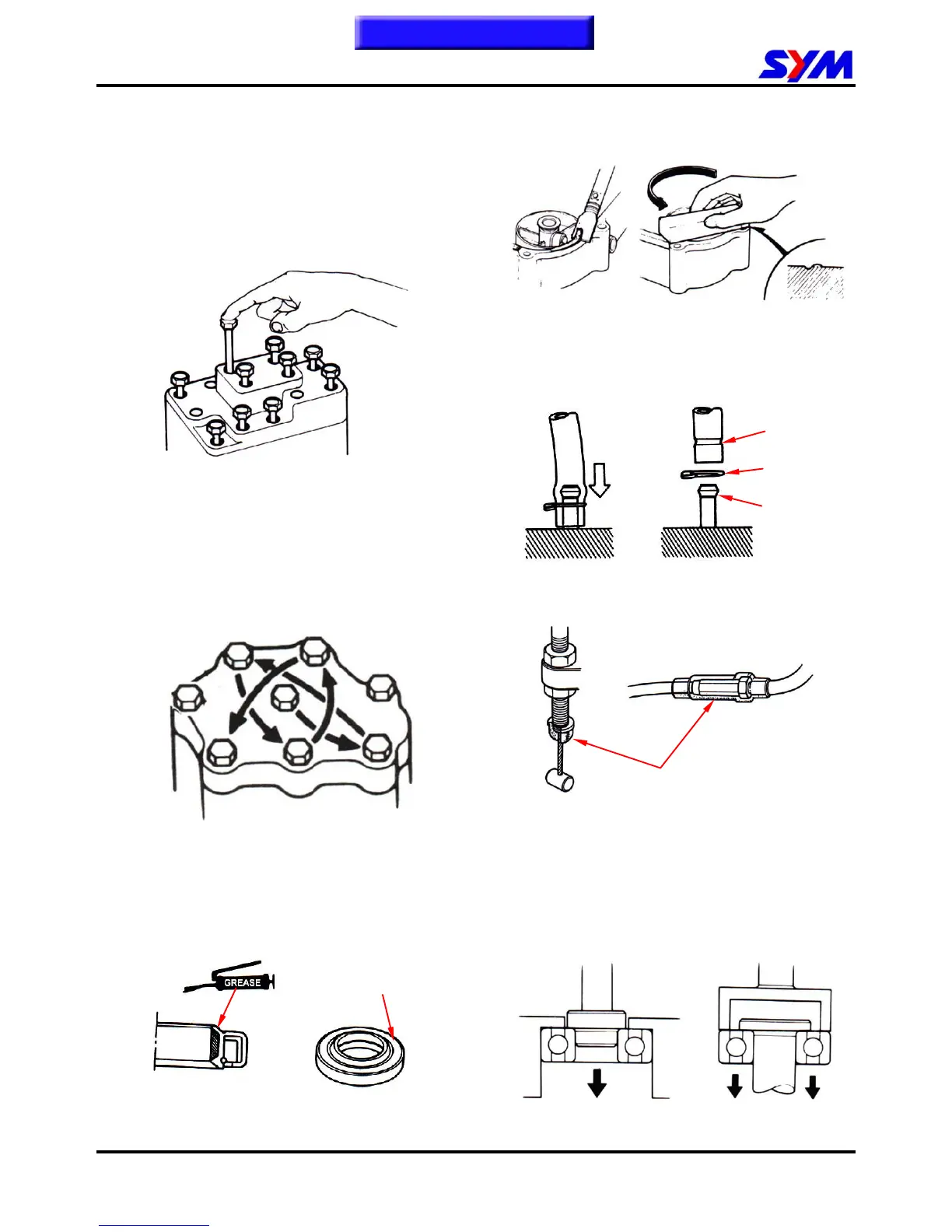 SYM

GREASE