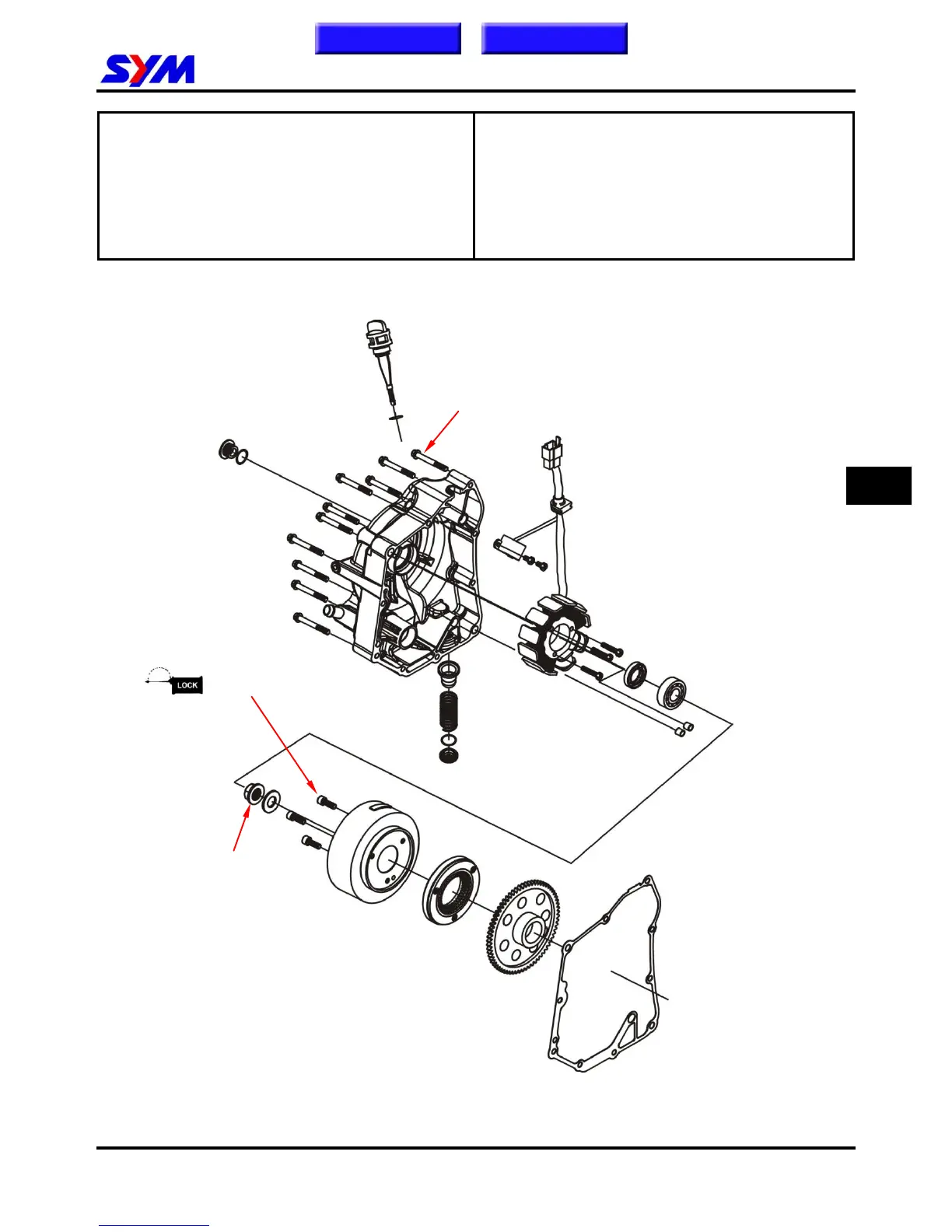 SYM

LOCK