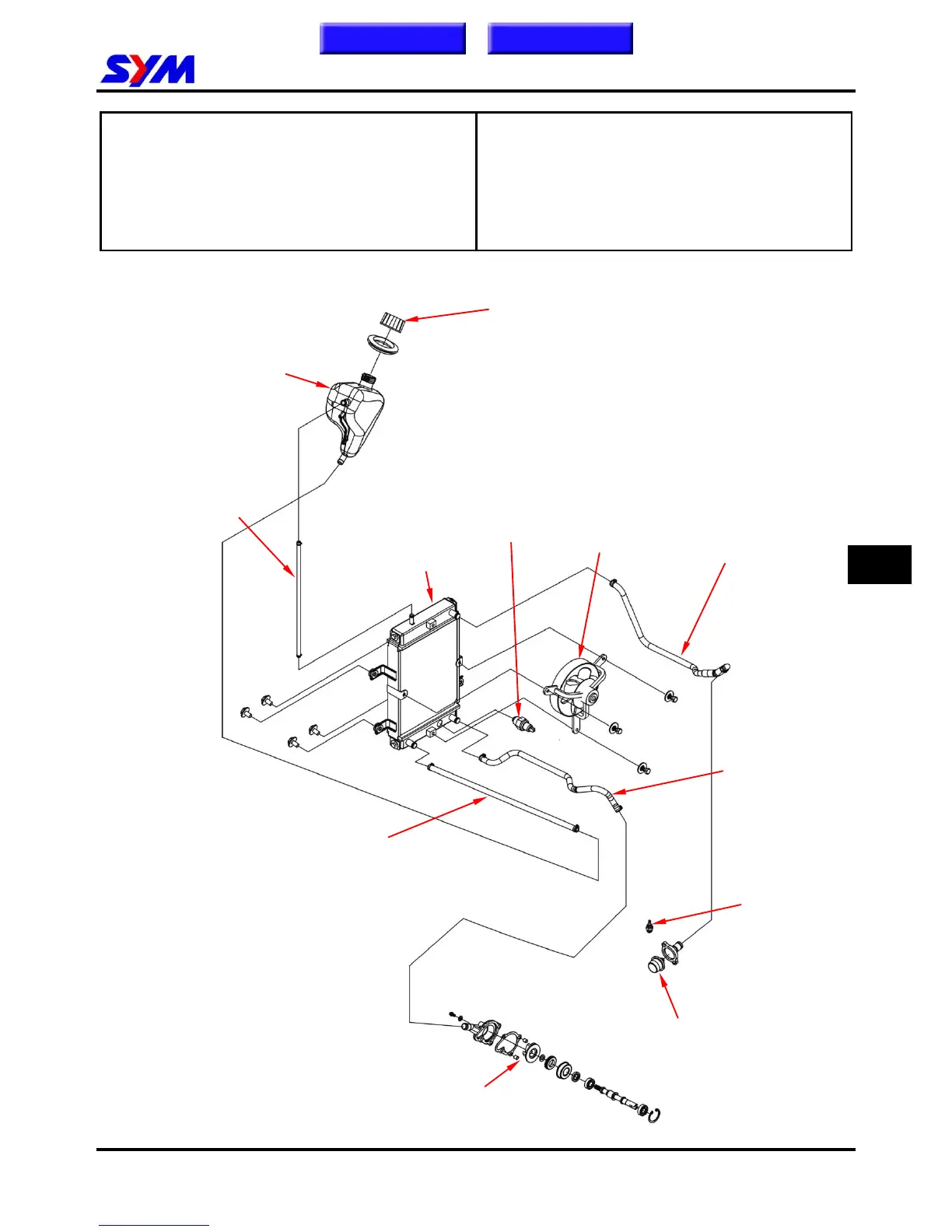 SYM