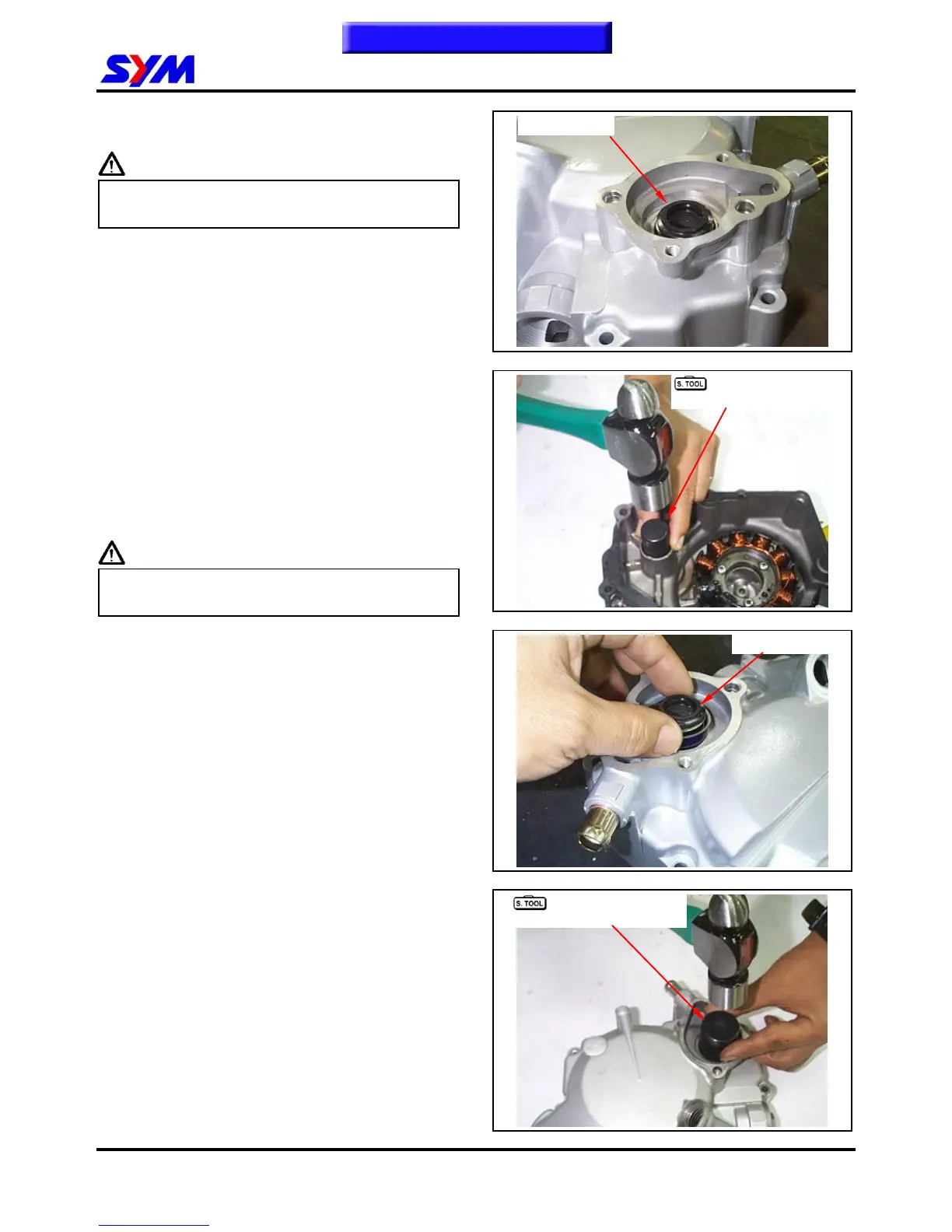 SYM

S. TOOL

S. TOOL