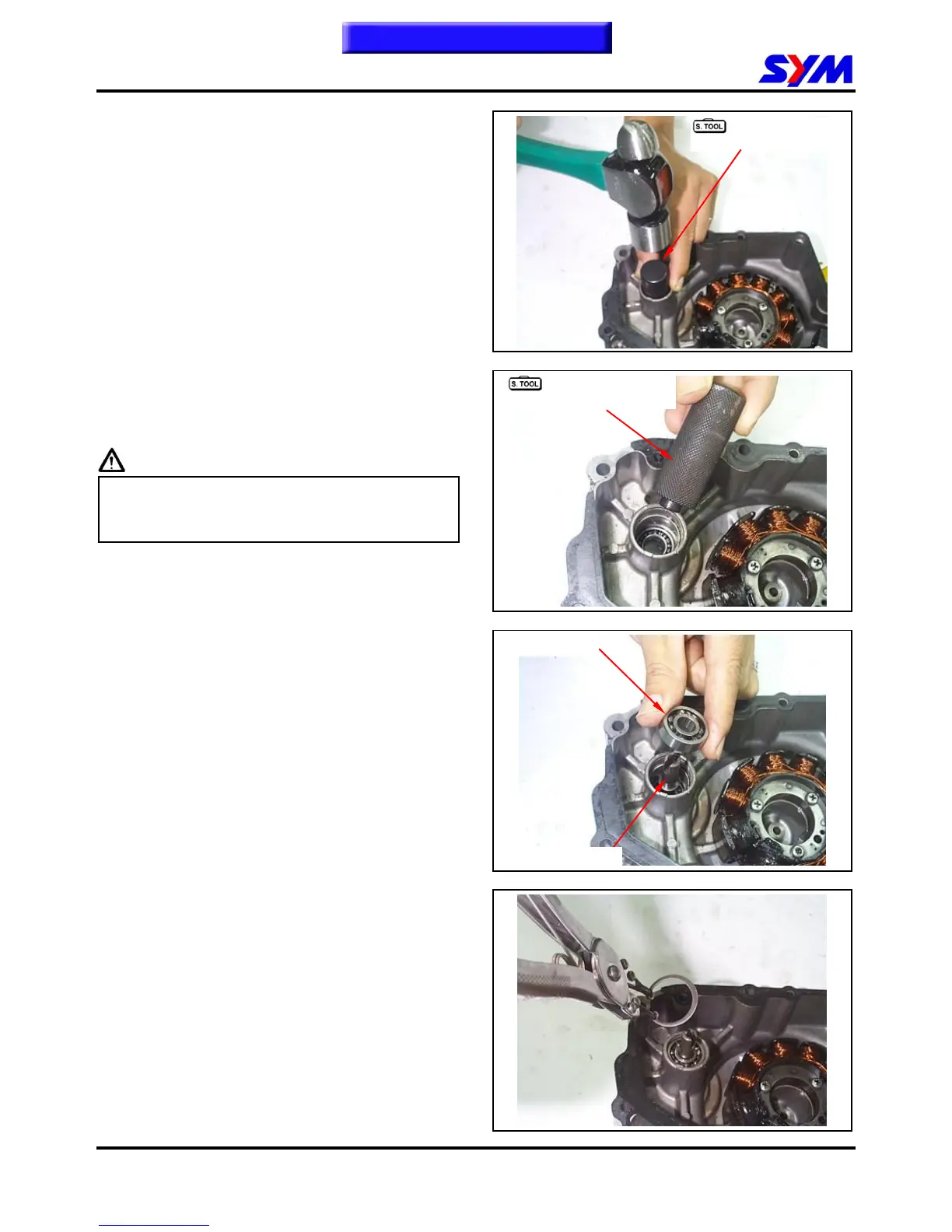 SYM

S. TOOL

S. TOOL