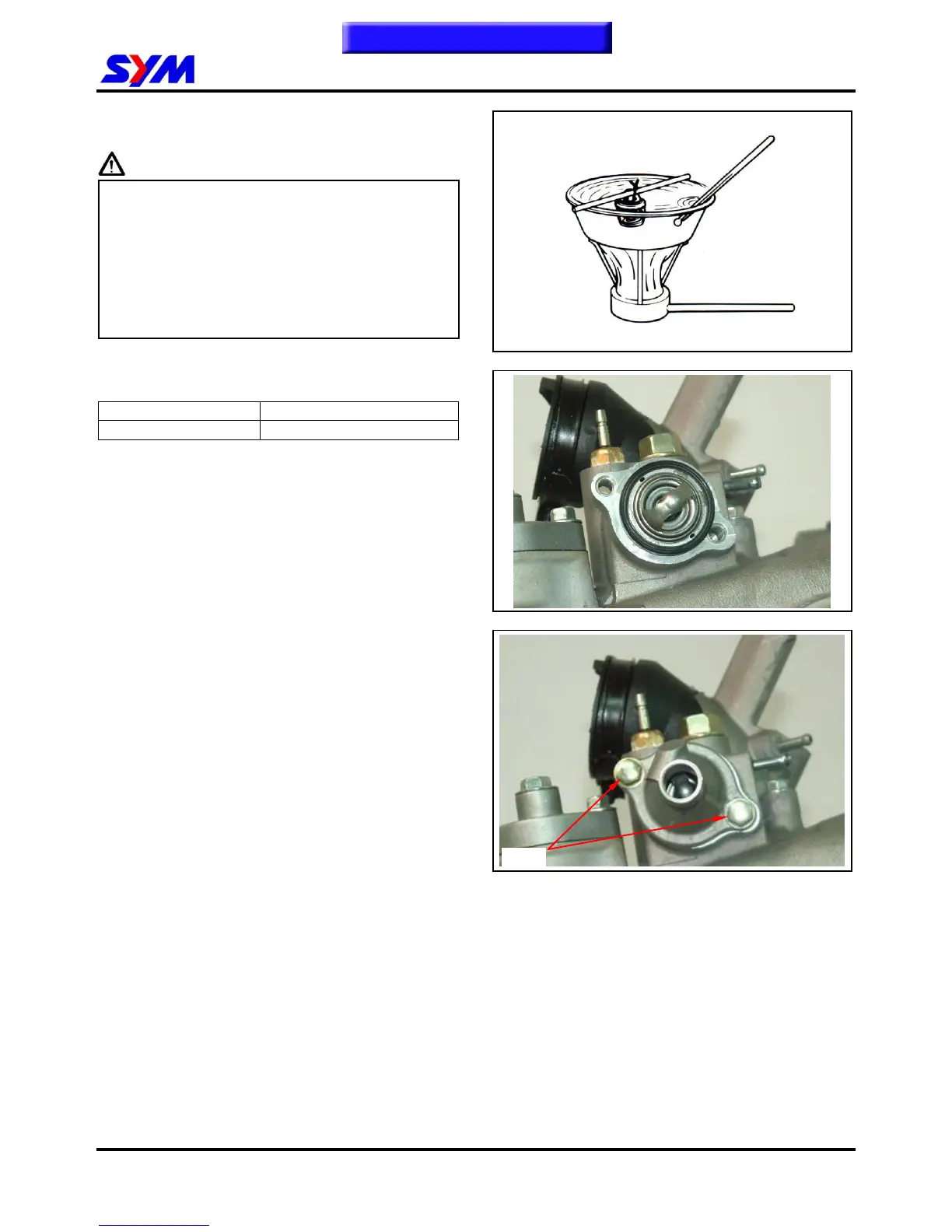 SYM