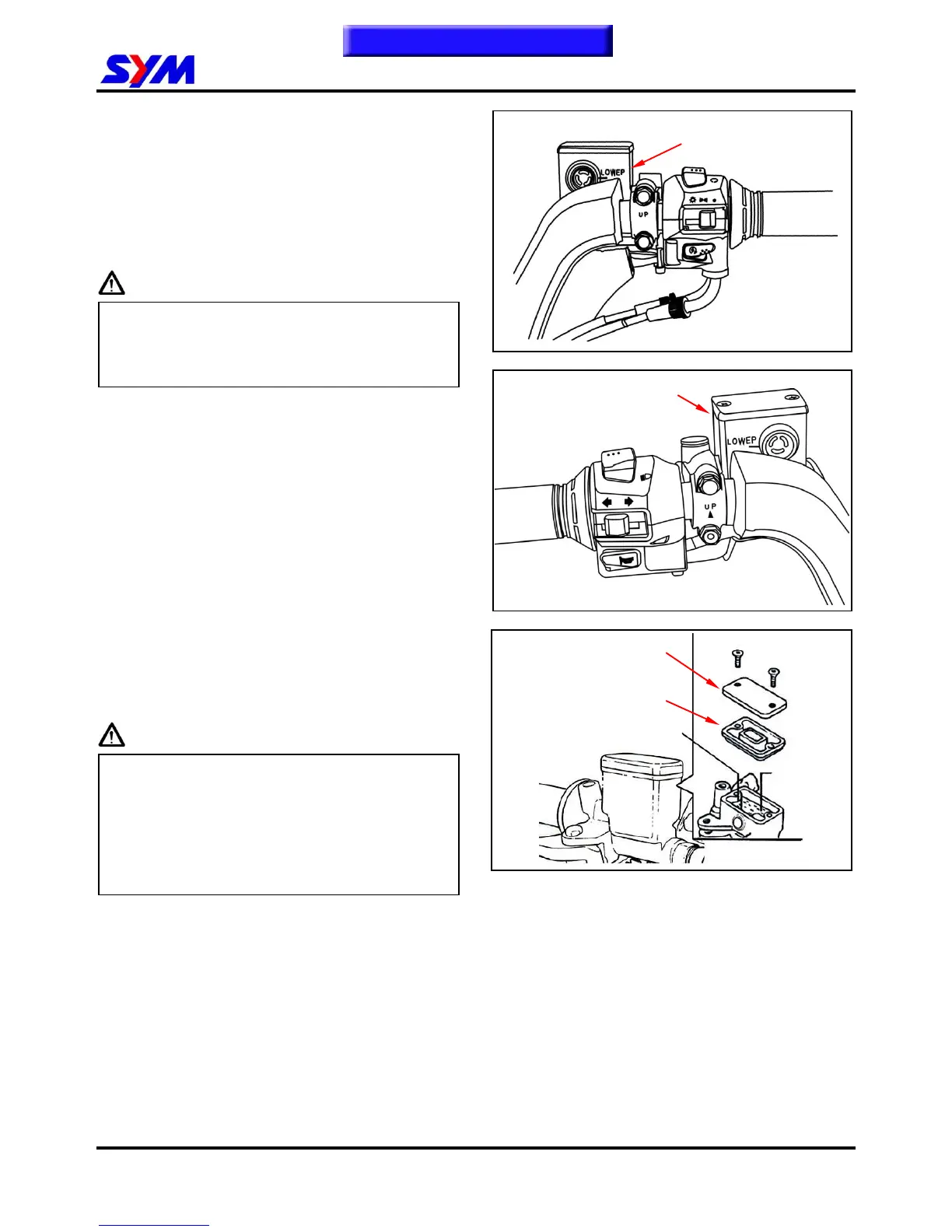 SYM

LOWEP
UP

LOWEP
UP