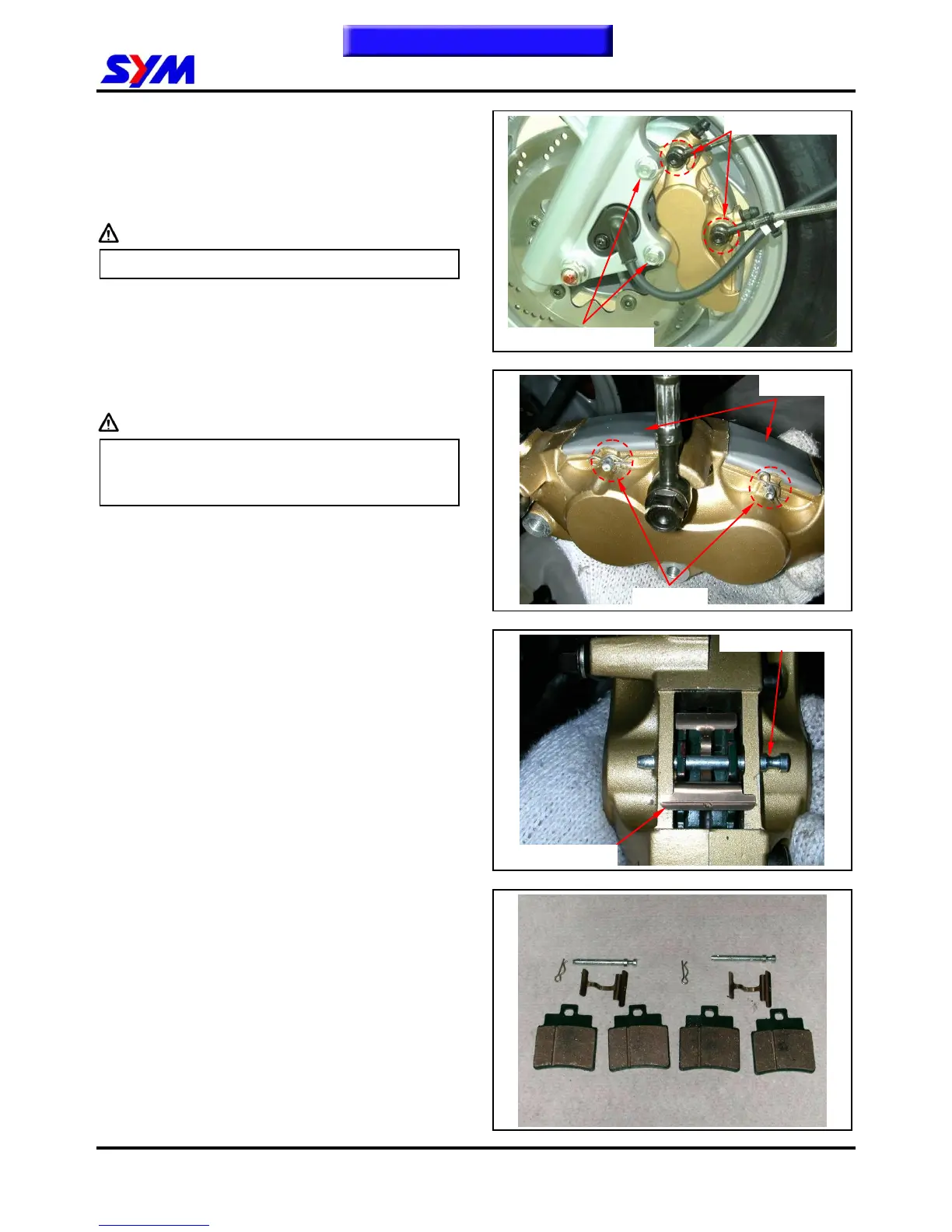 SYM