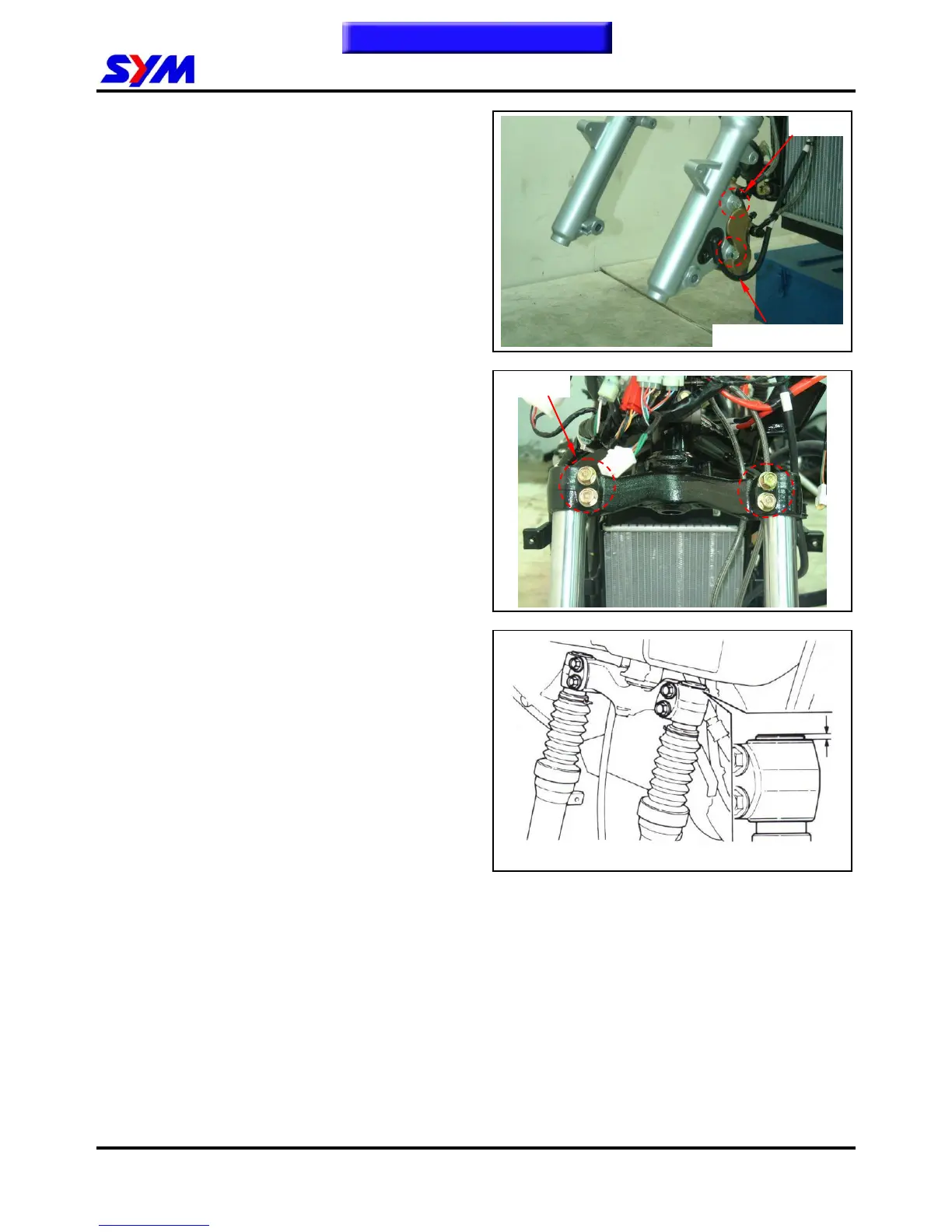 SYM