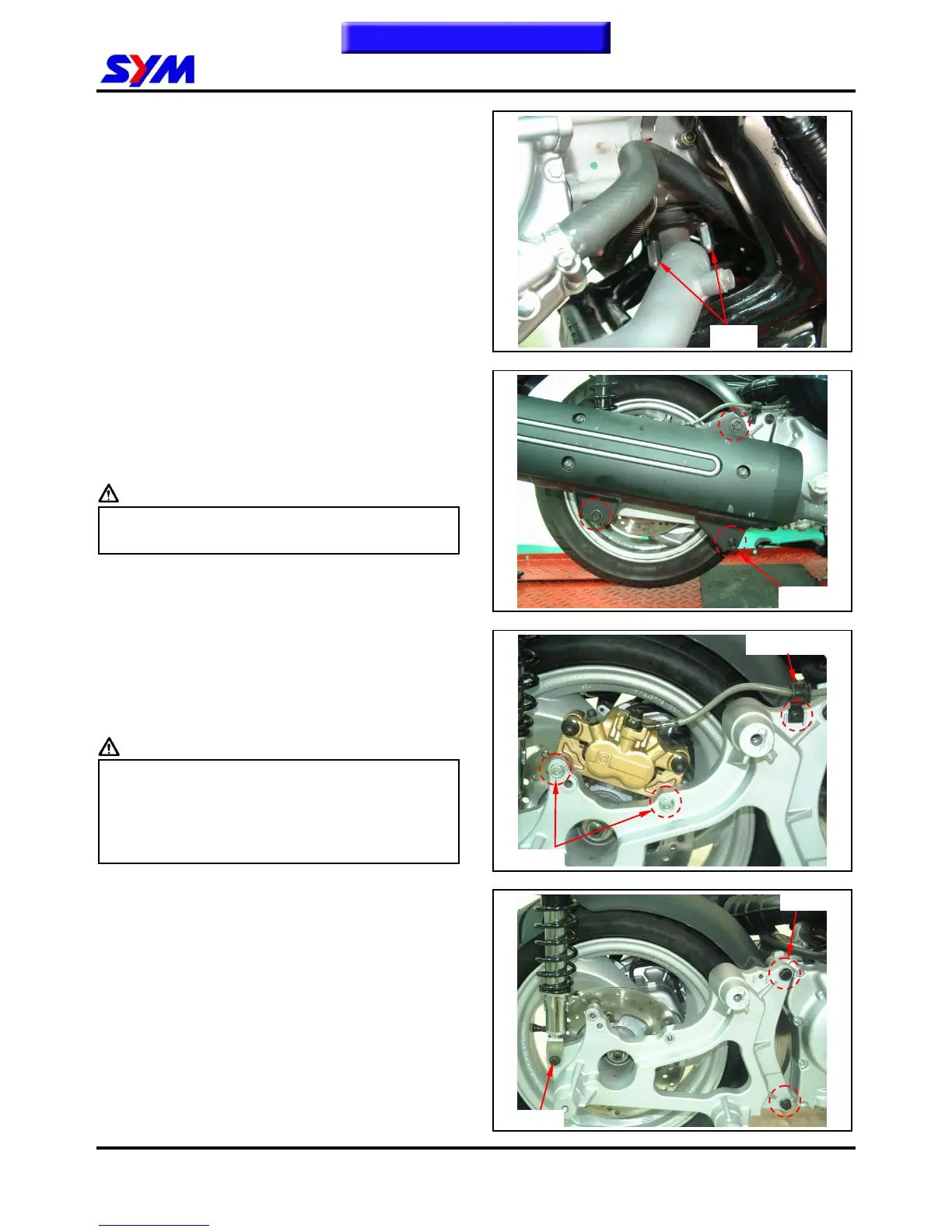 SYM