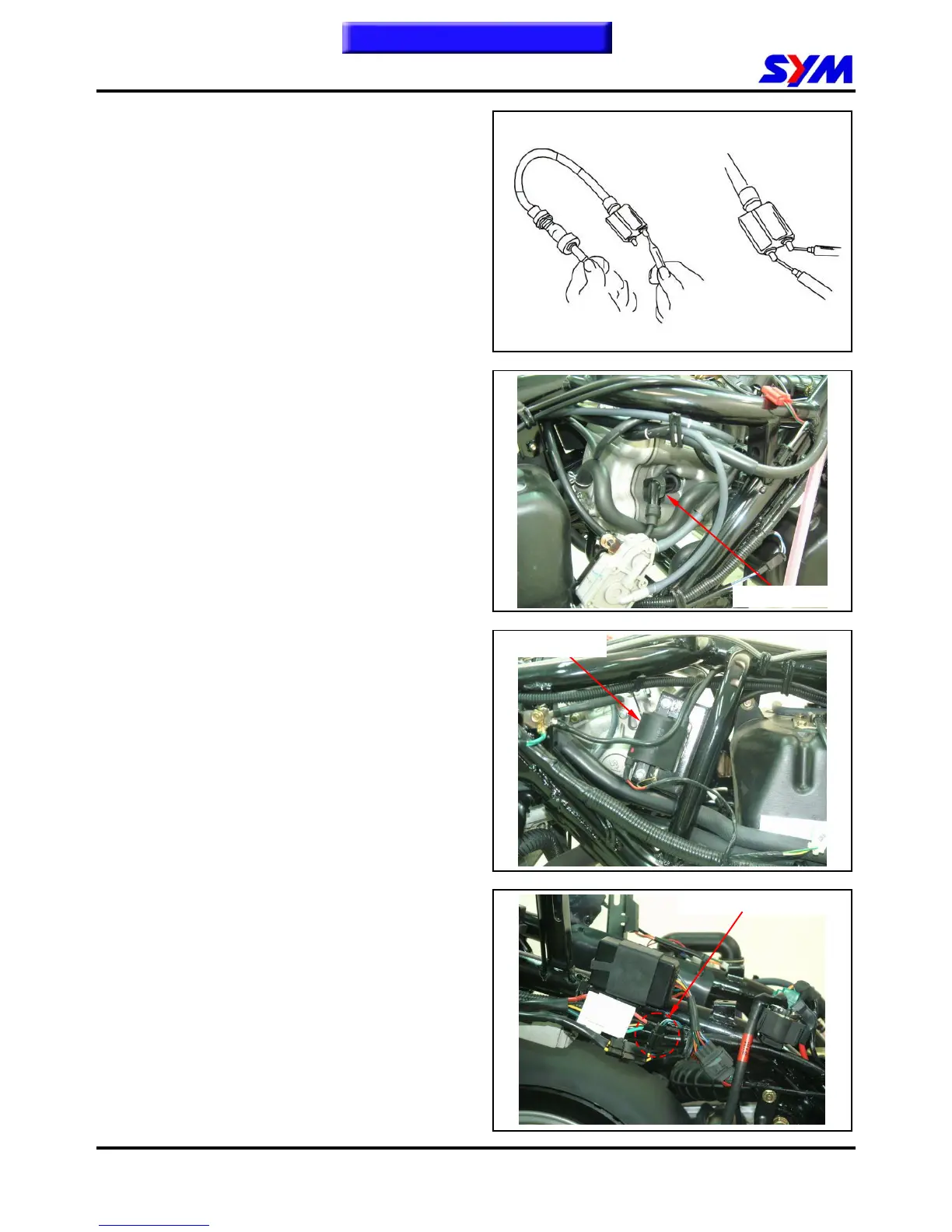 SYM