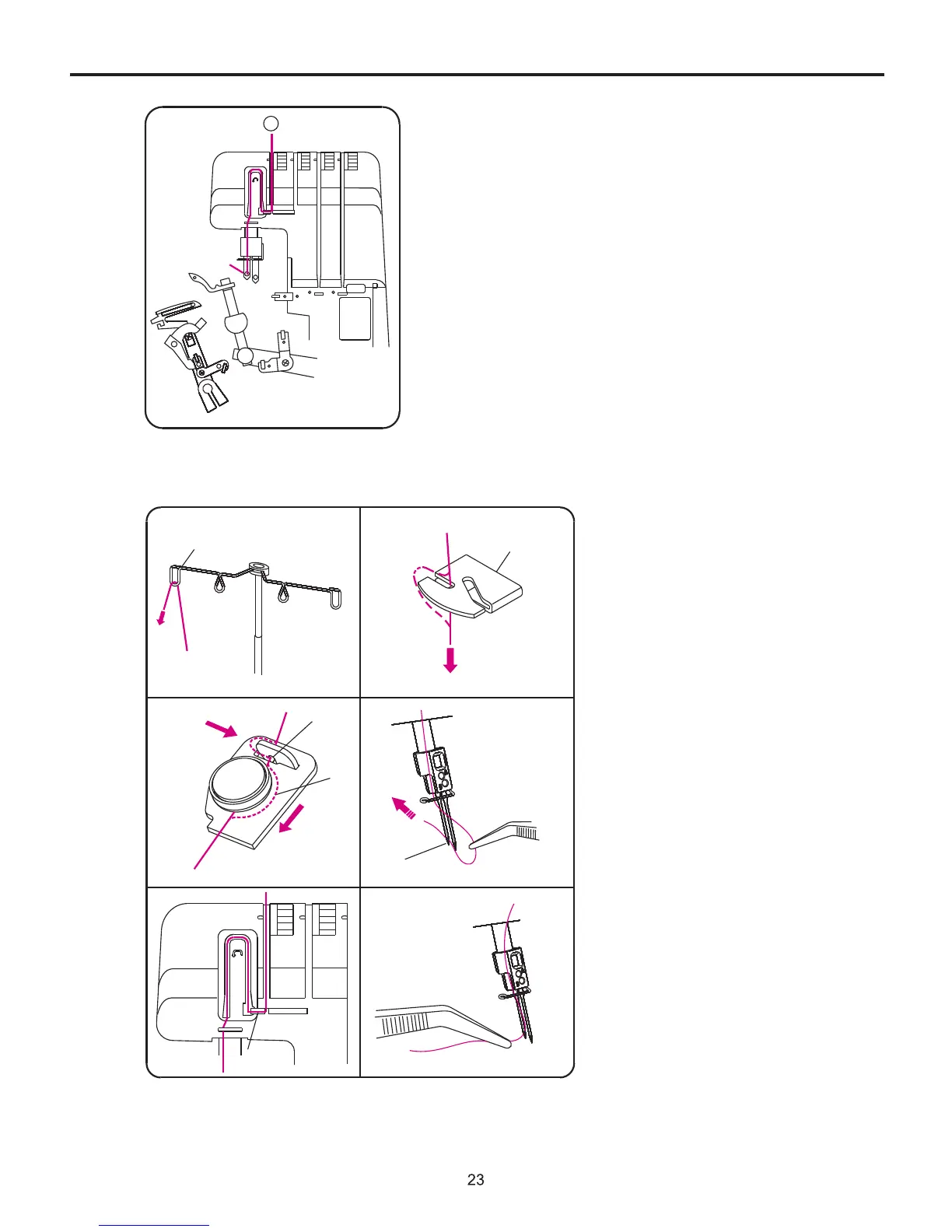 23