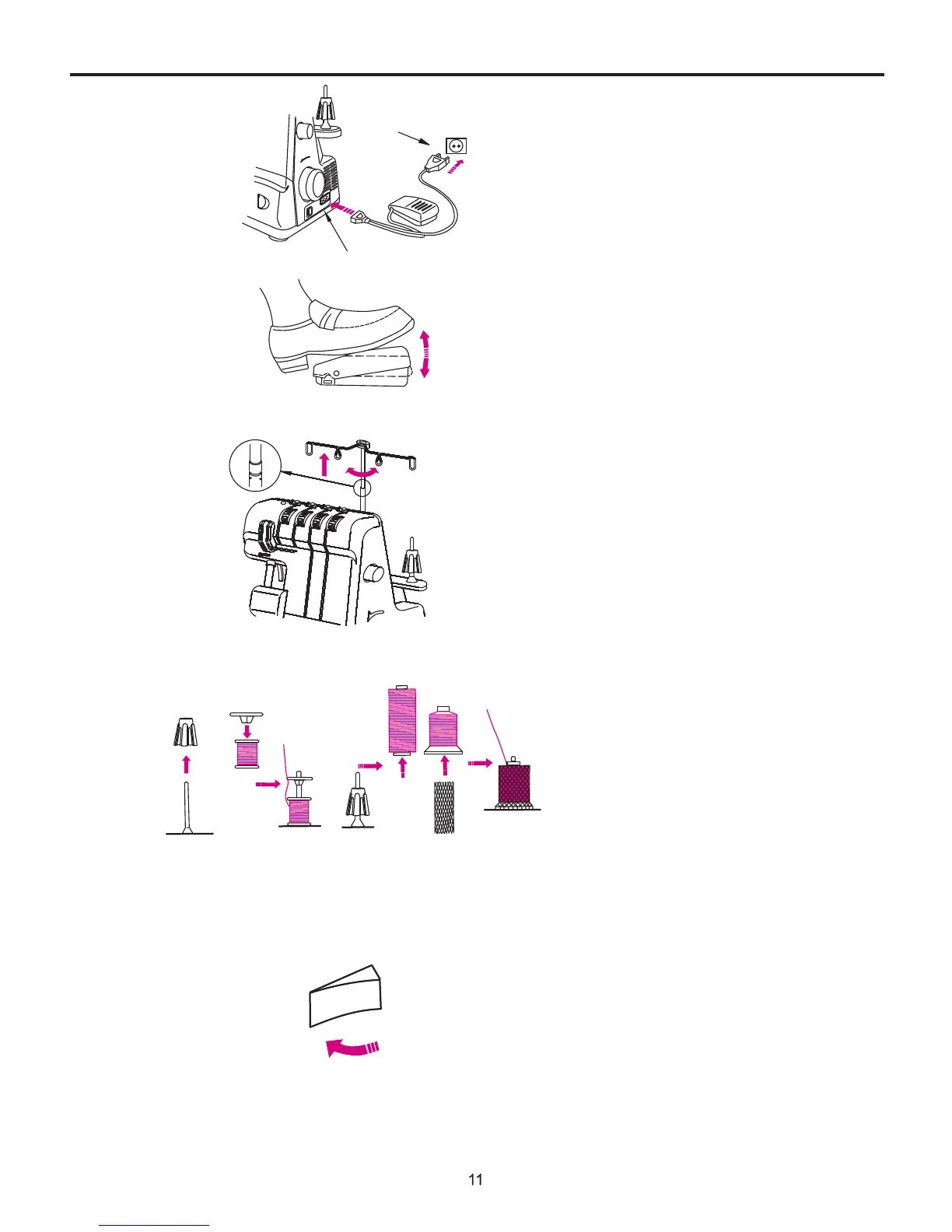 11