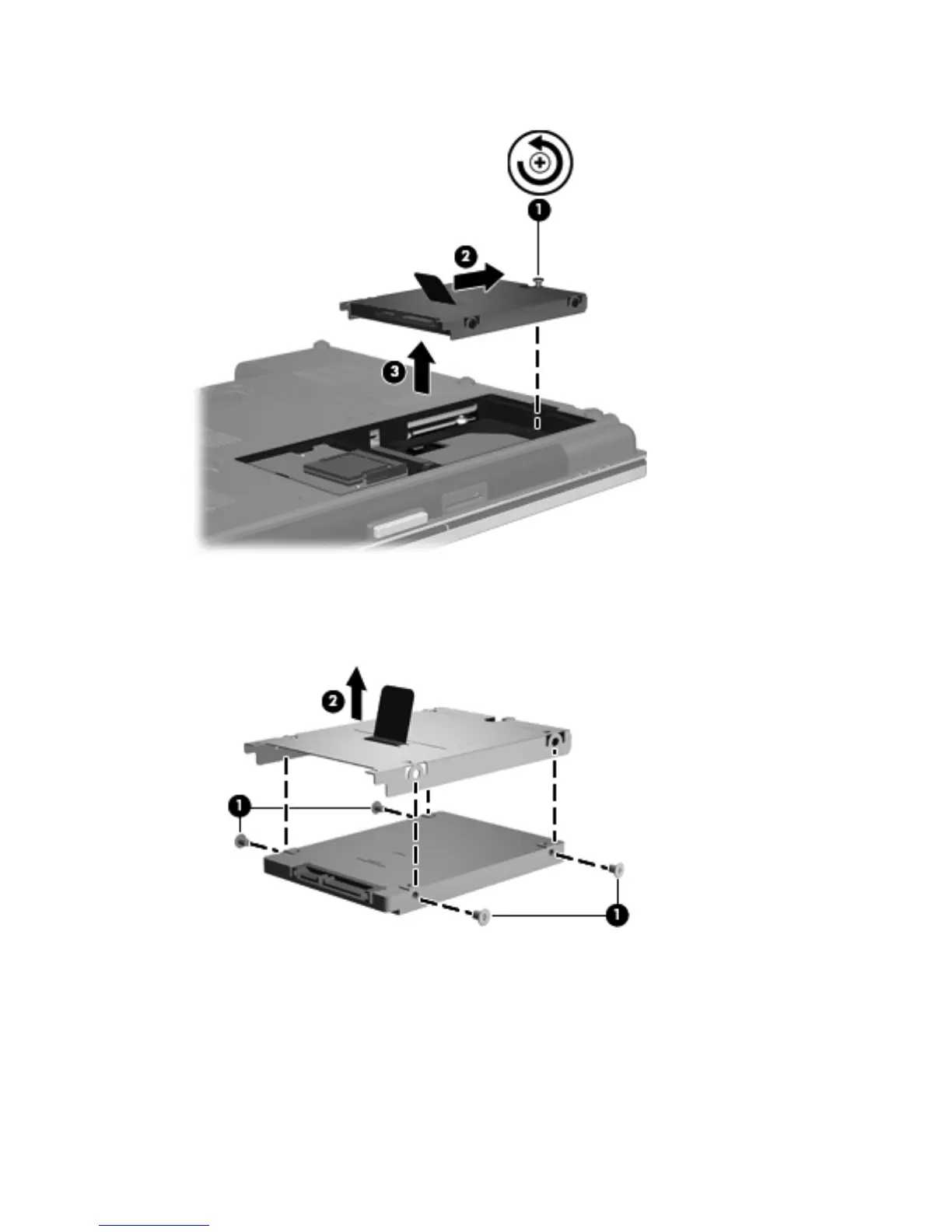 1

2

3

2

1

1