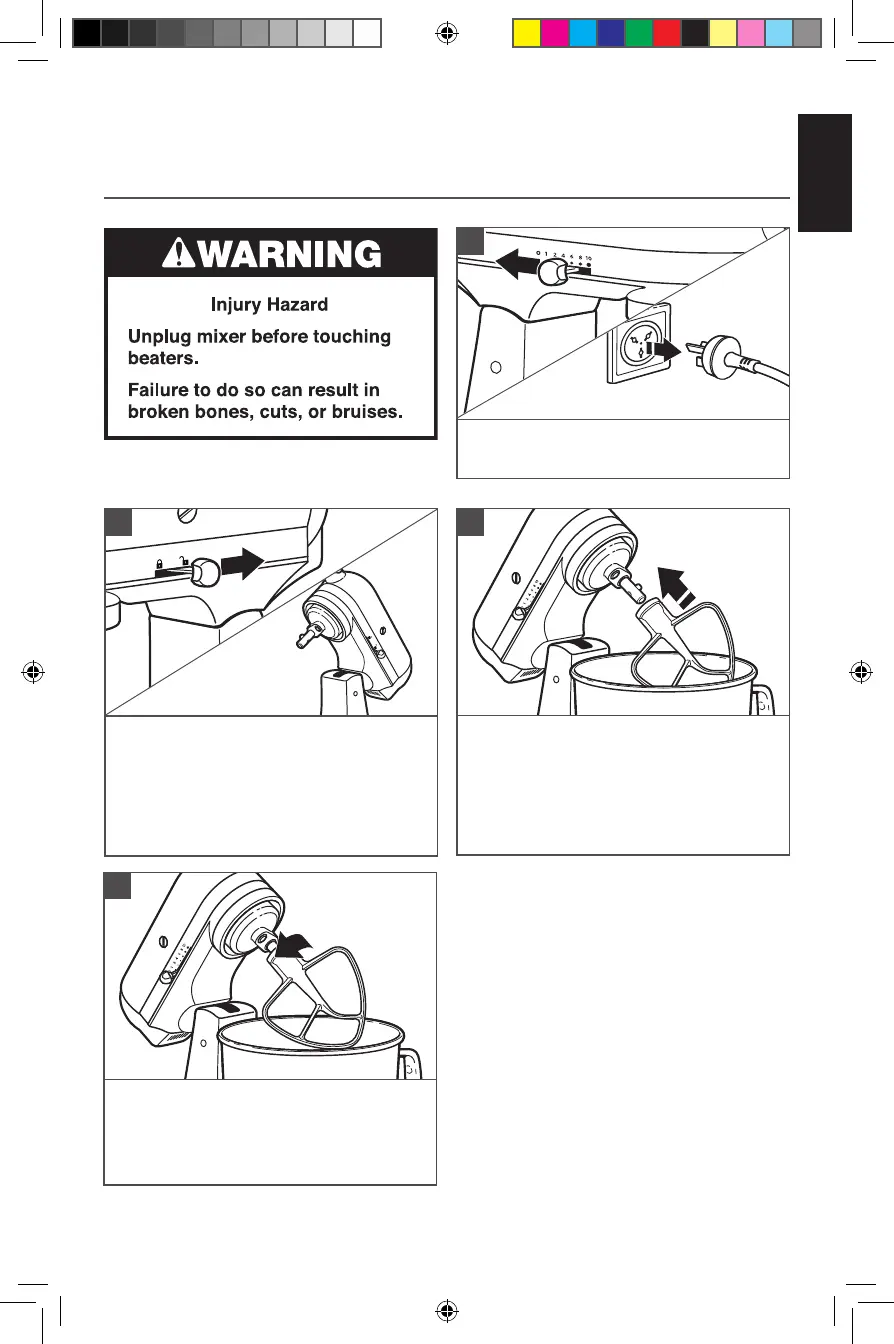 WARNING

Injury Hazard

Unplug mixer before touching beaters.

Failure to do so can result in broken bones, cuts, or bruises.

0 1 2 4 6 8 10