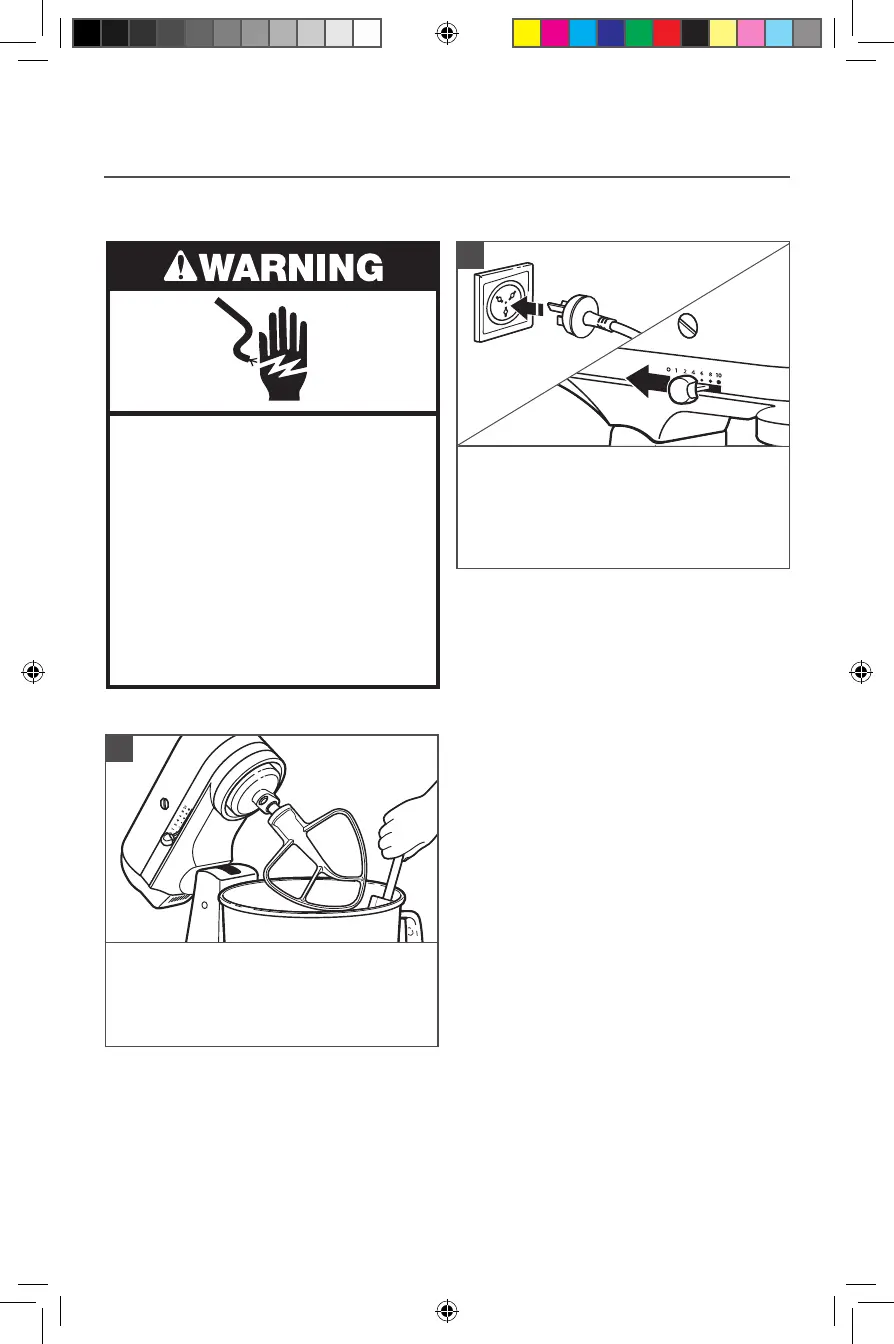 WARNING

0 1 2 4 6 8 10