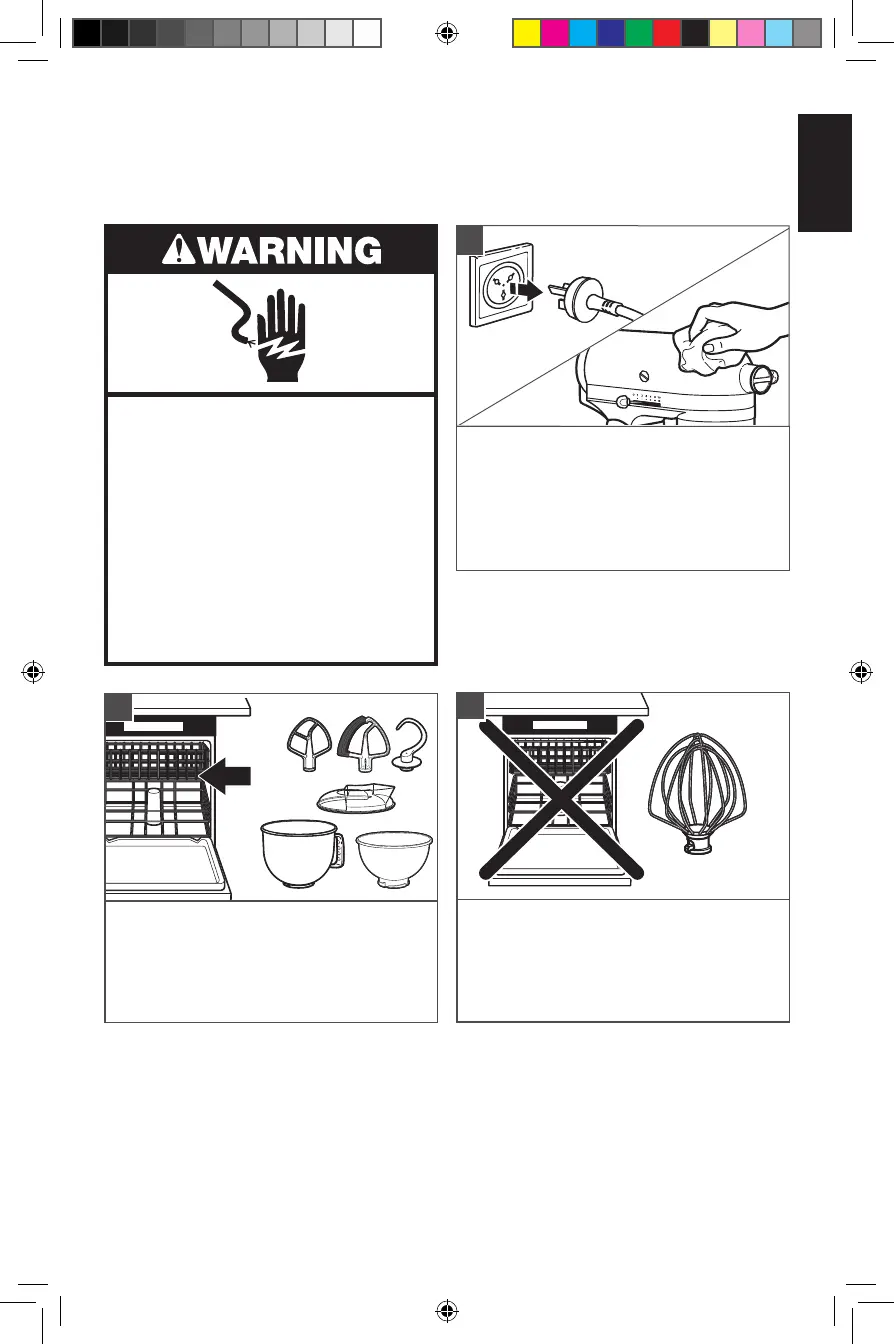 WARNING