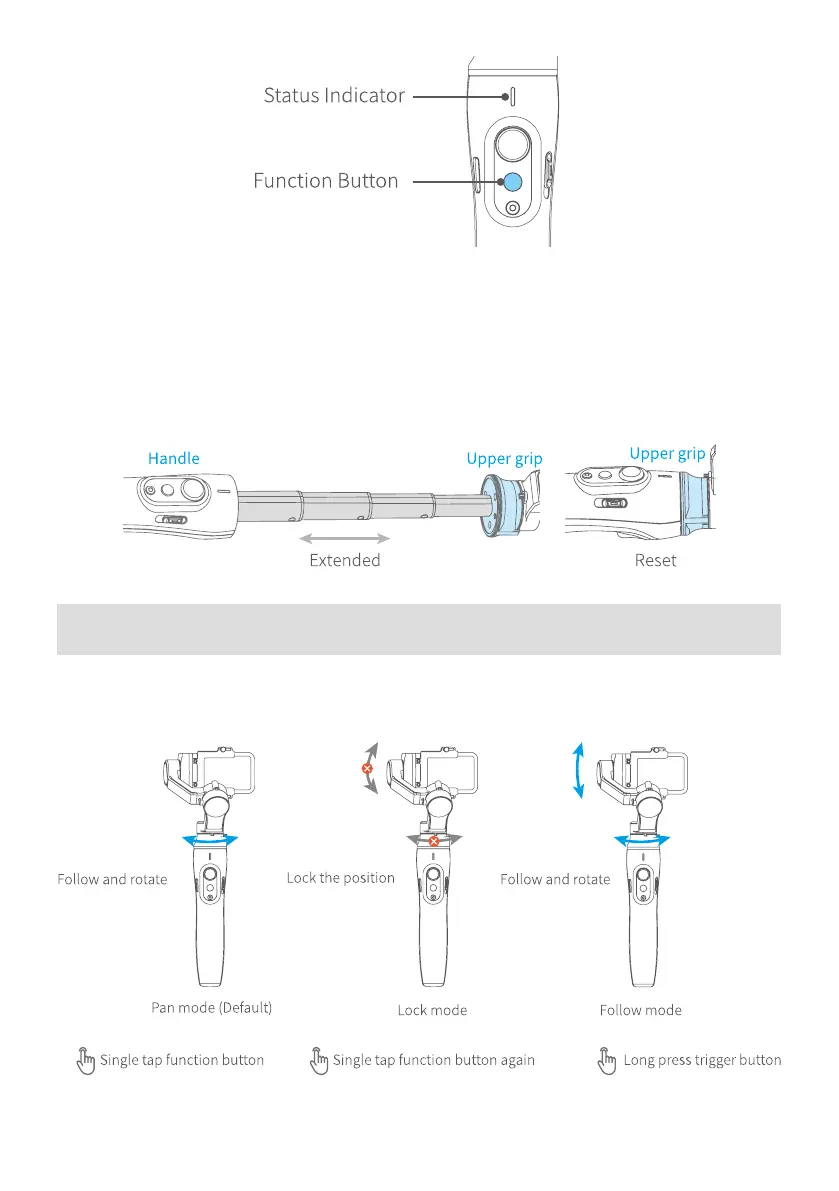 Status Indicator

Function Button

Handle

Upper grip

Upper grip

Extended

Reset

Follow and rotate

Lock the position

Follow and rotate

Pan mode (Default)

Lock mode

Follow mode

Single tap function button

Single tap function button again

Long press trigger button