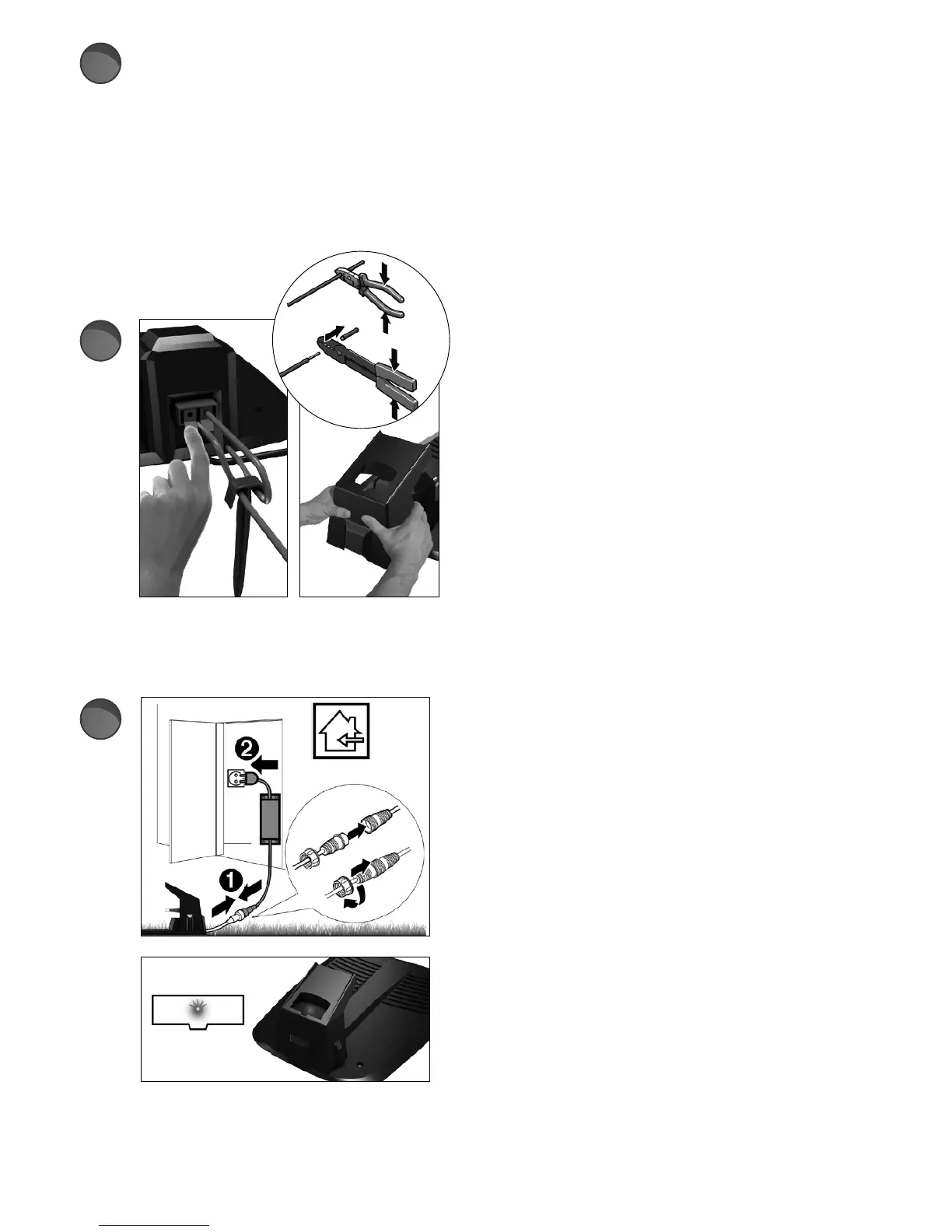 2

1