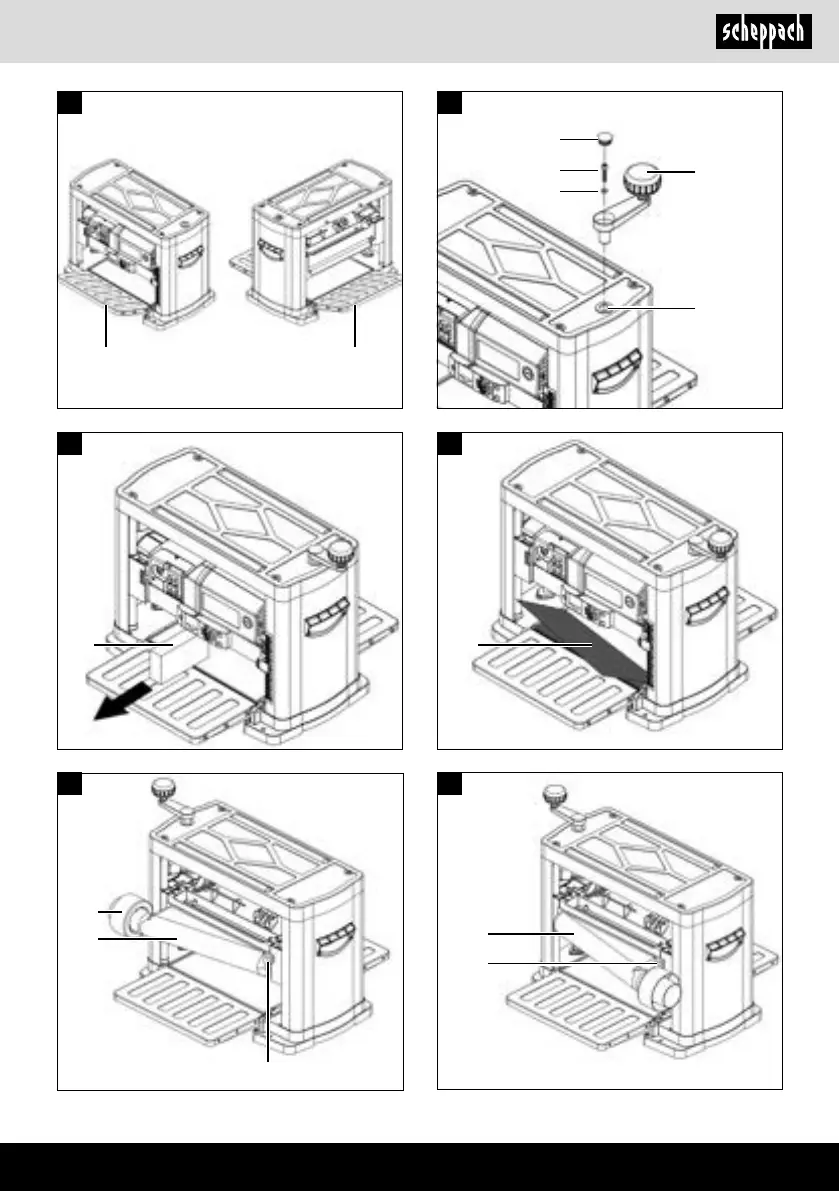 scheppach