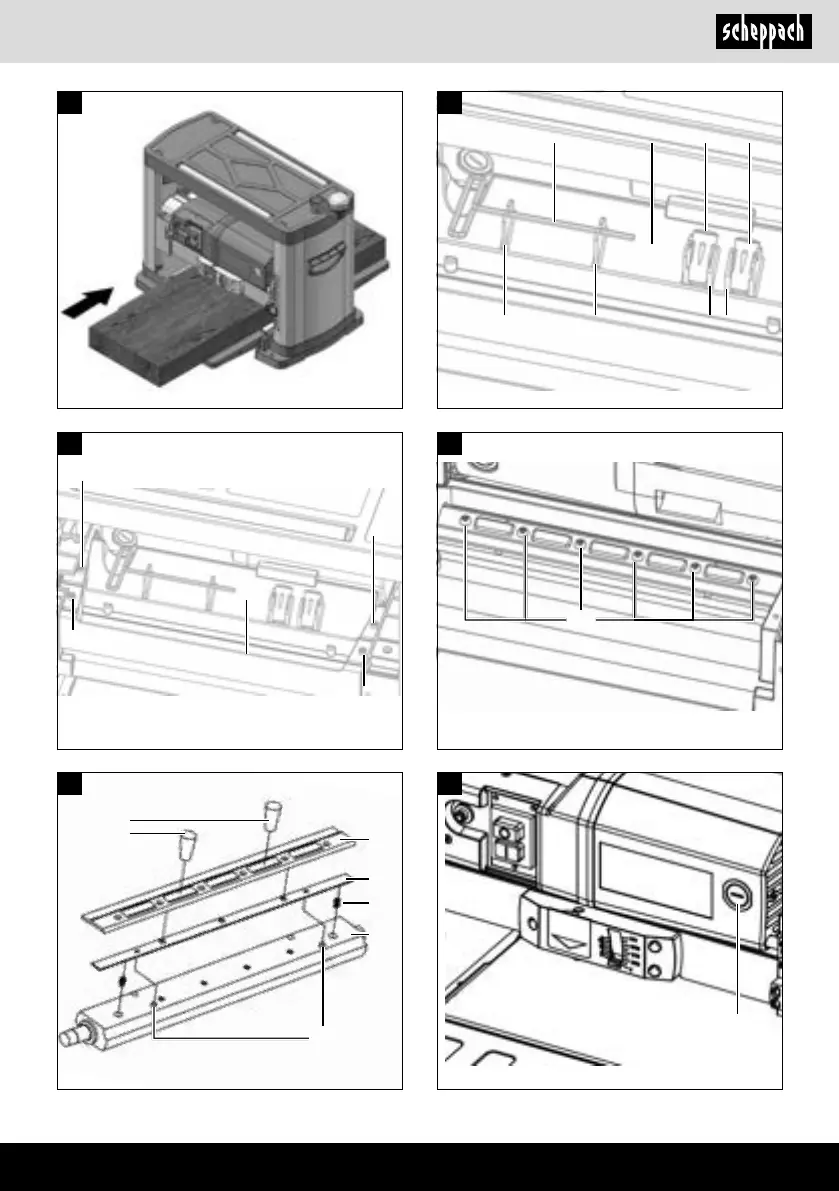 scheppach