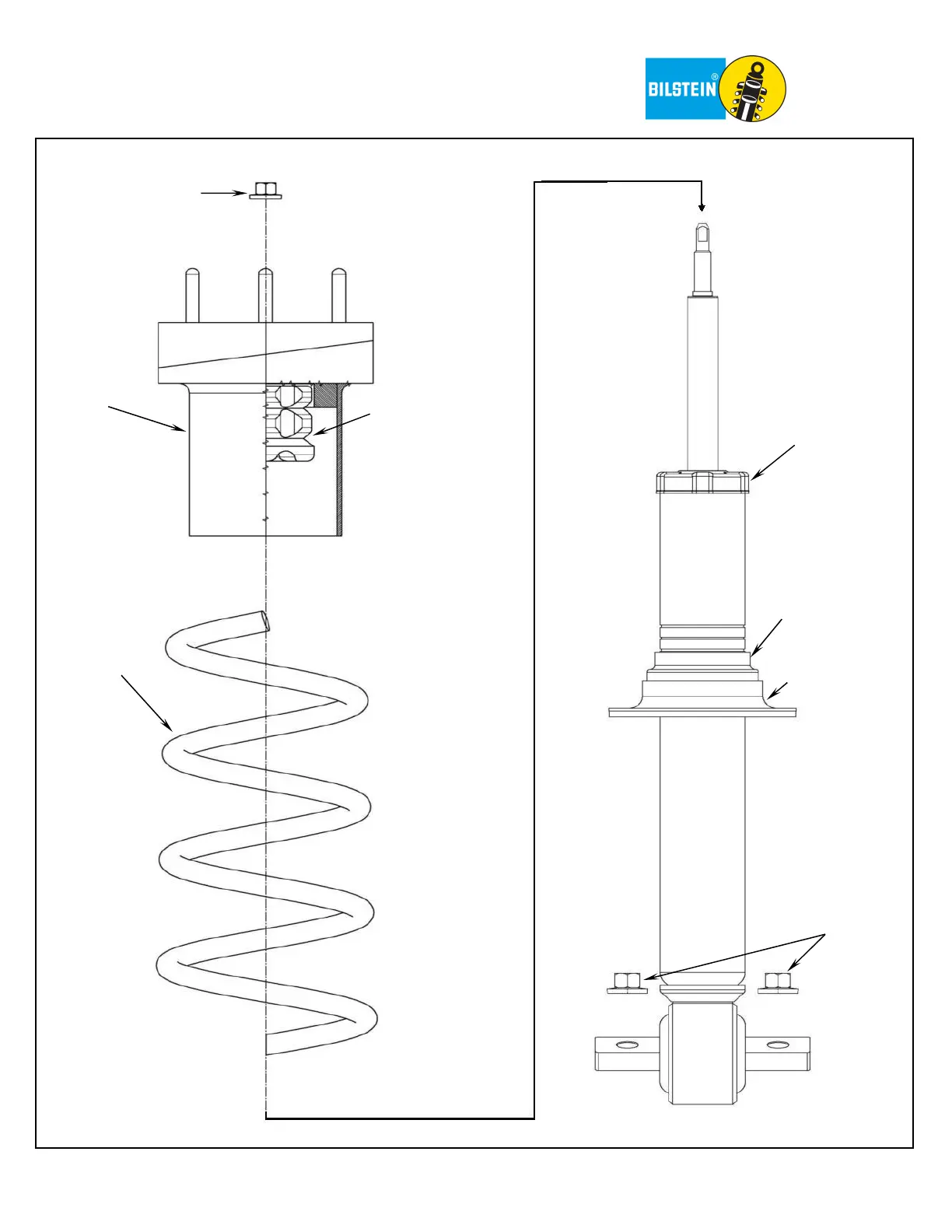 BILSTEIN®