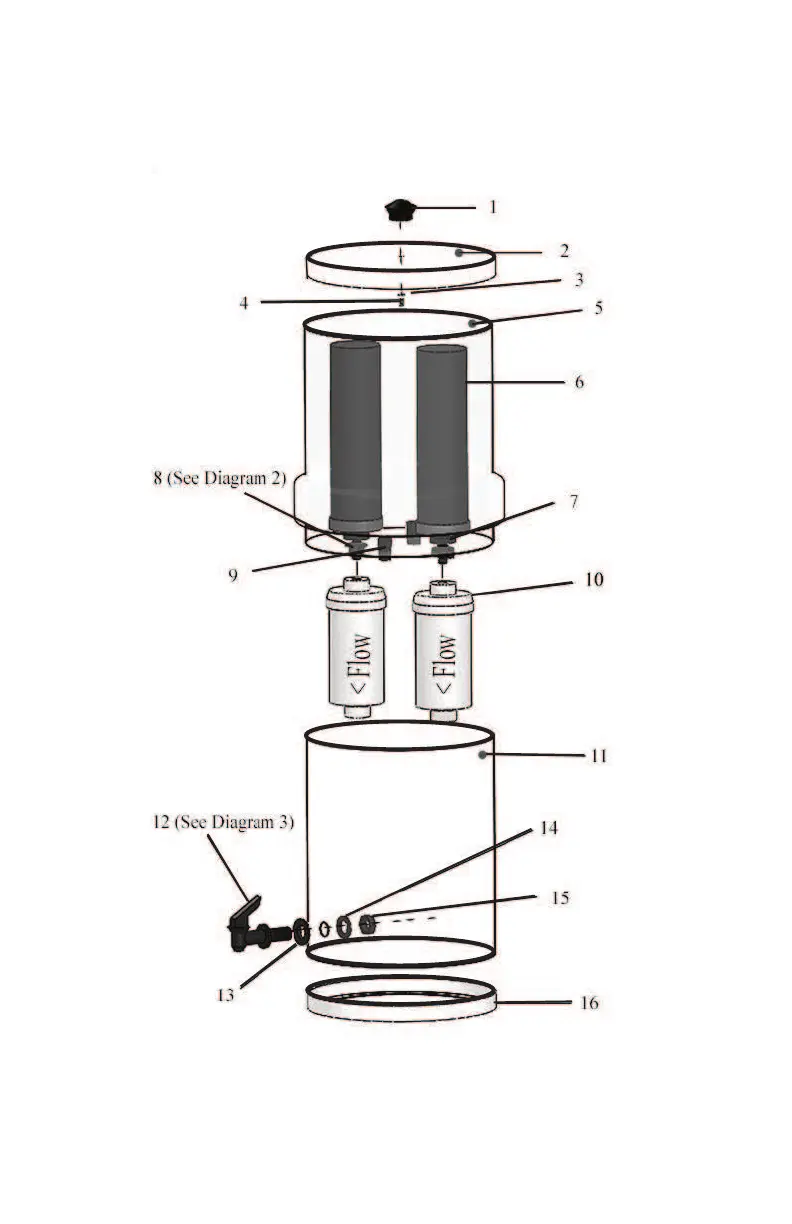 1
2
3
4
5
6
8 (See Diagram 2)
7
9
10
< Flow
< Flow
11
12 (See Diagram 3)
14
15
13
16