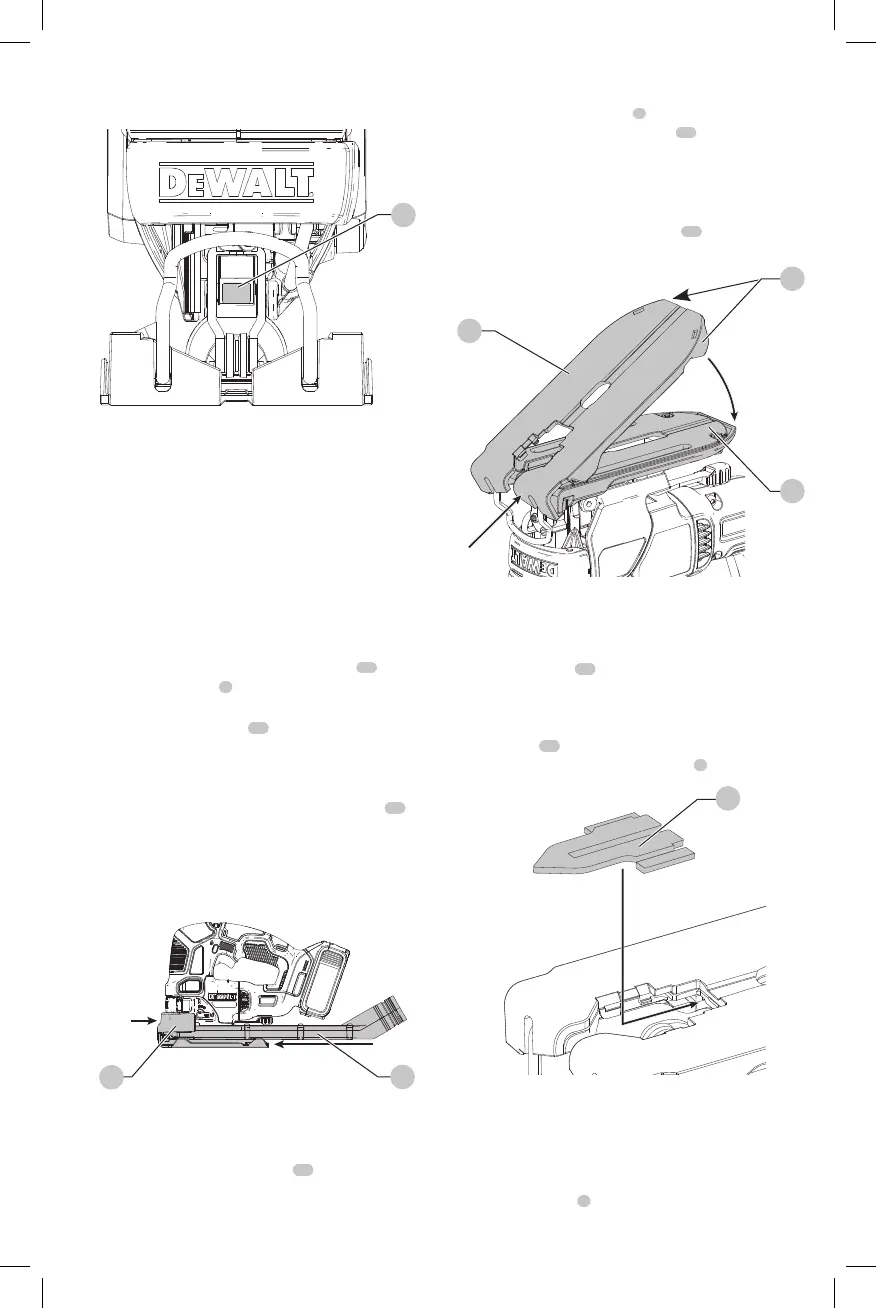 DEWALT