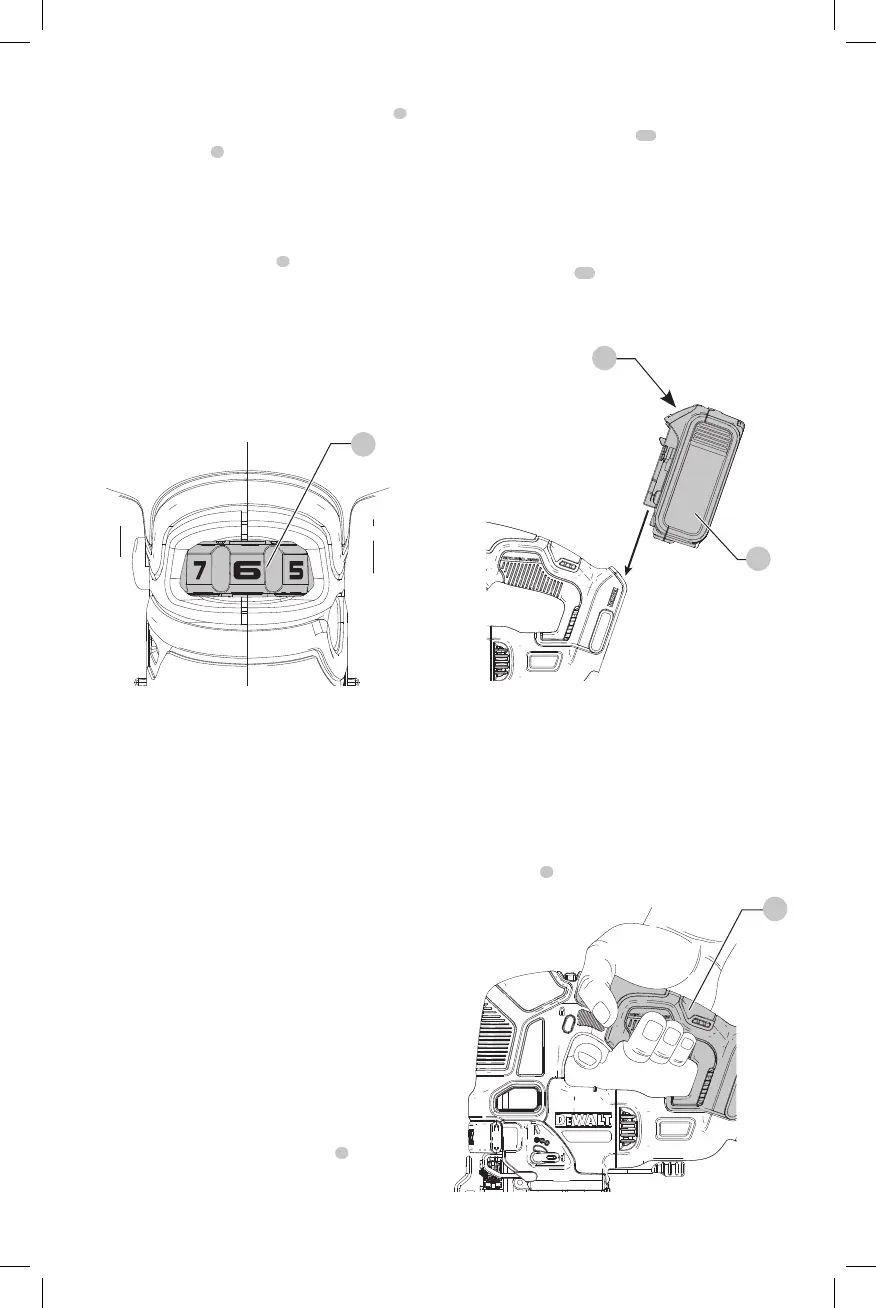 7 6 5

DEWALT