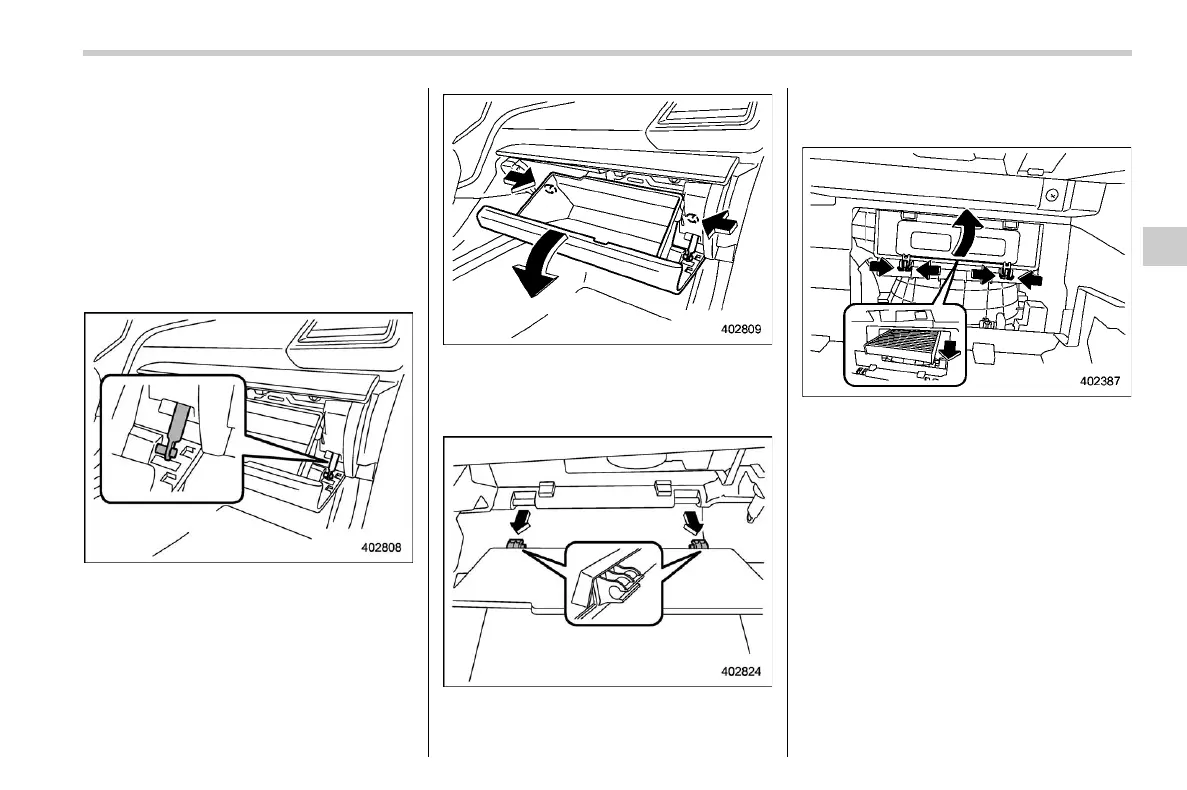 402808

402809

402824

402387