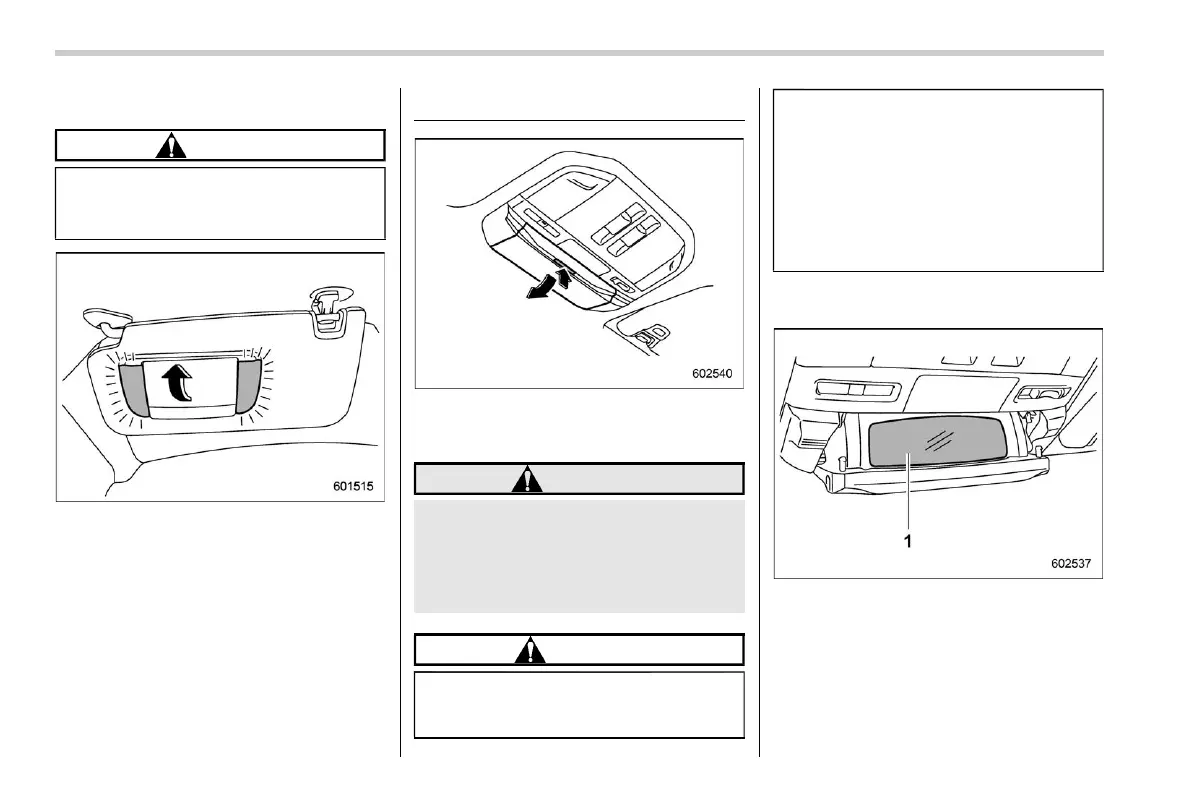 601515

602540

1

602537