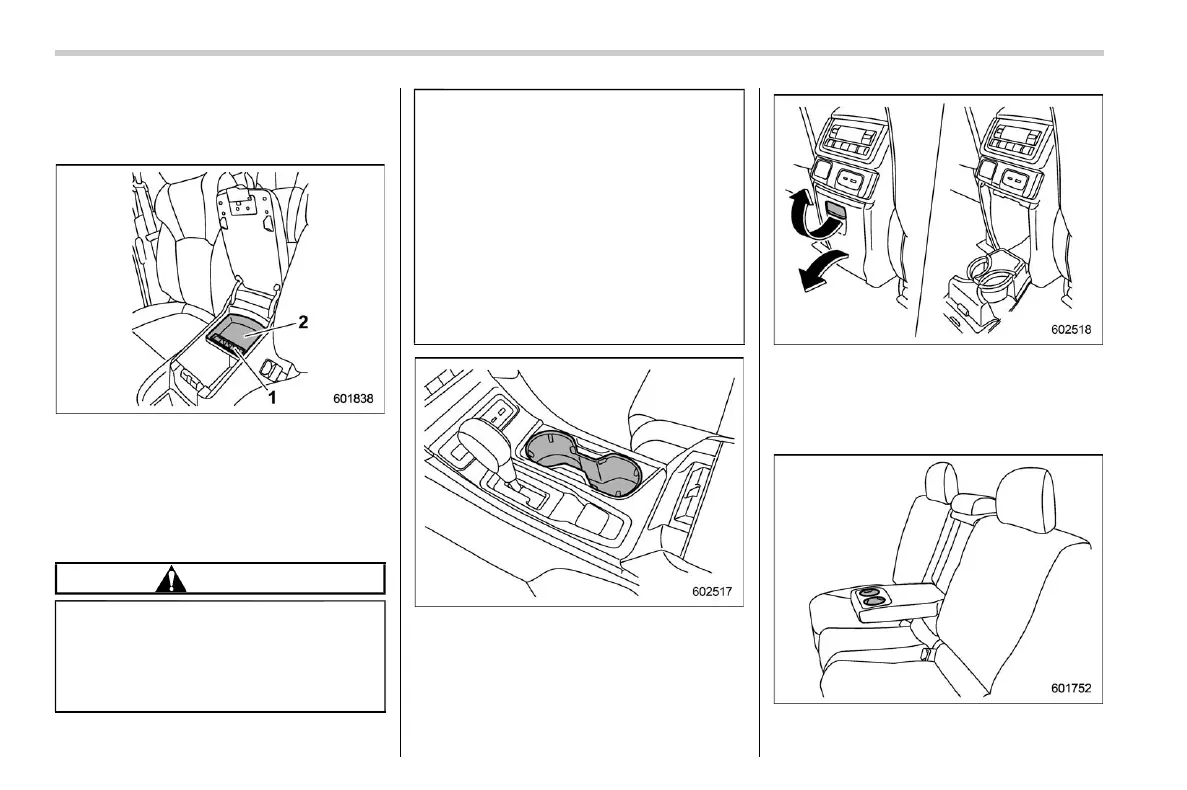 2

1

601838

602517

602518

601752