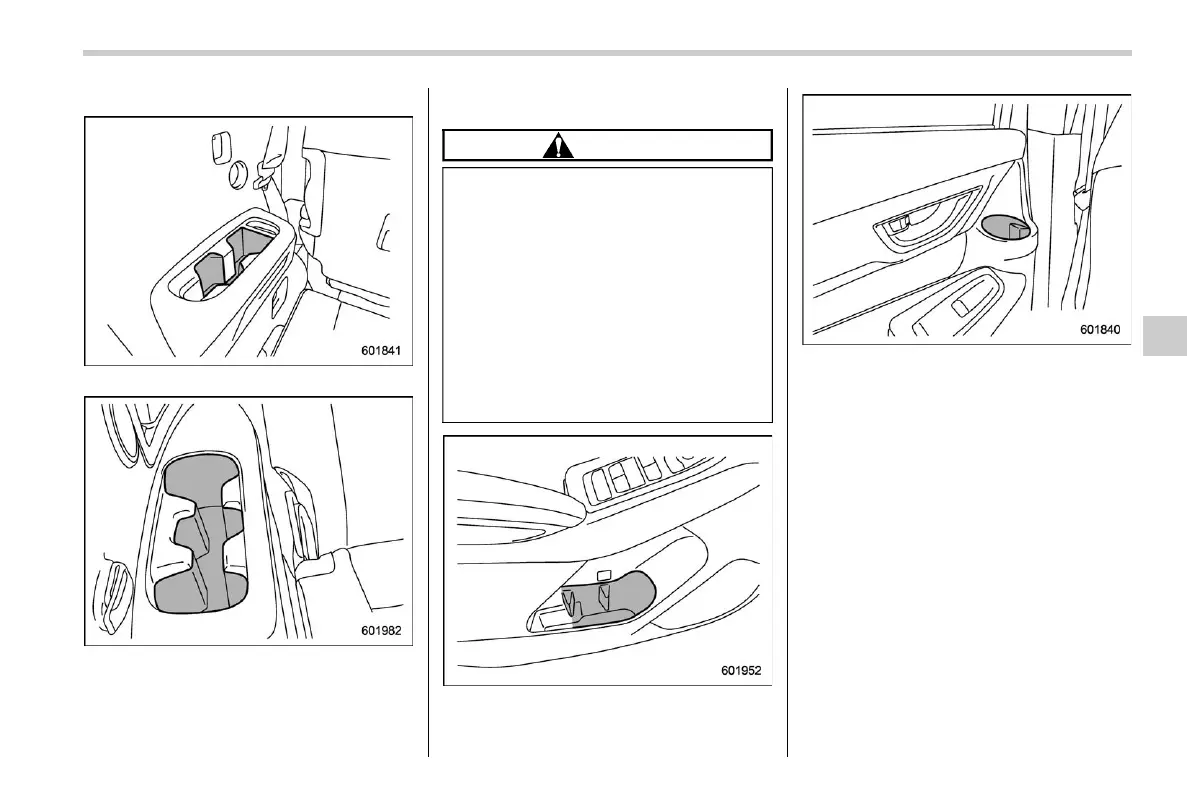 601841

601982

601952

601840