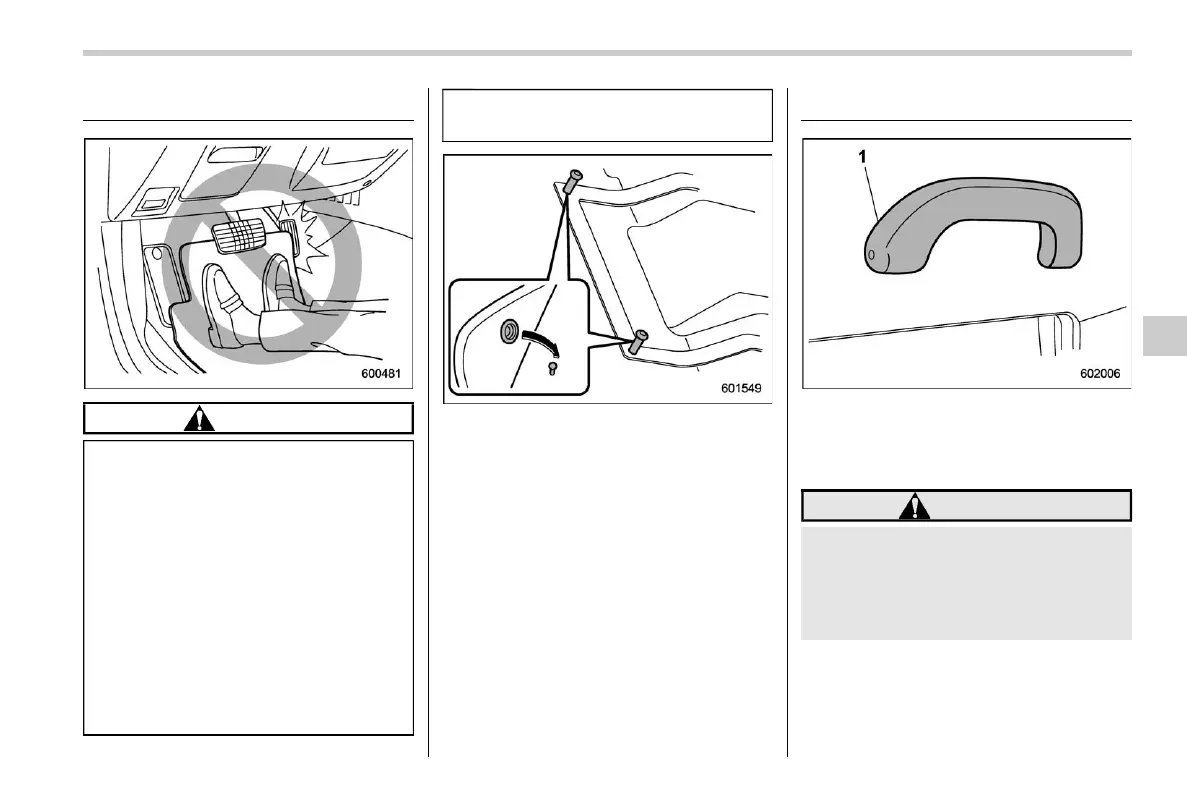 600481

601549

1

602006