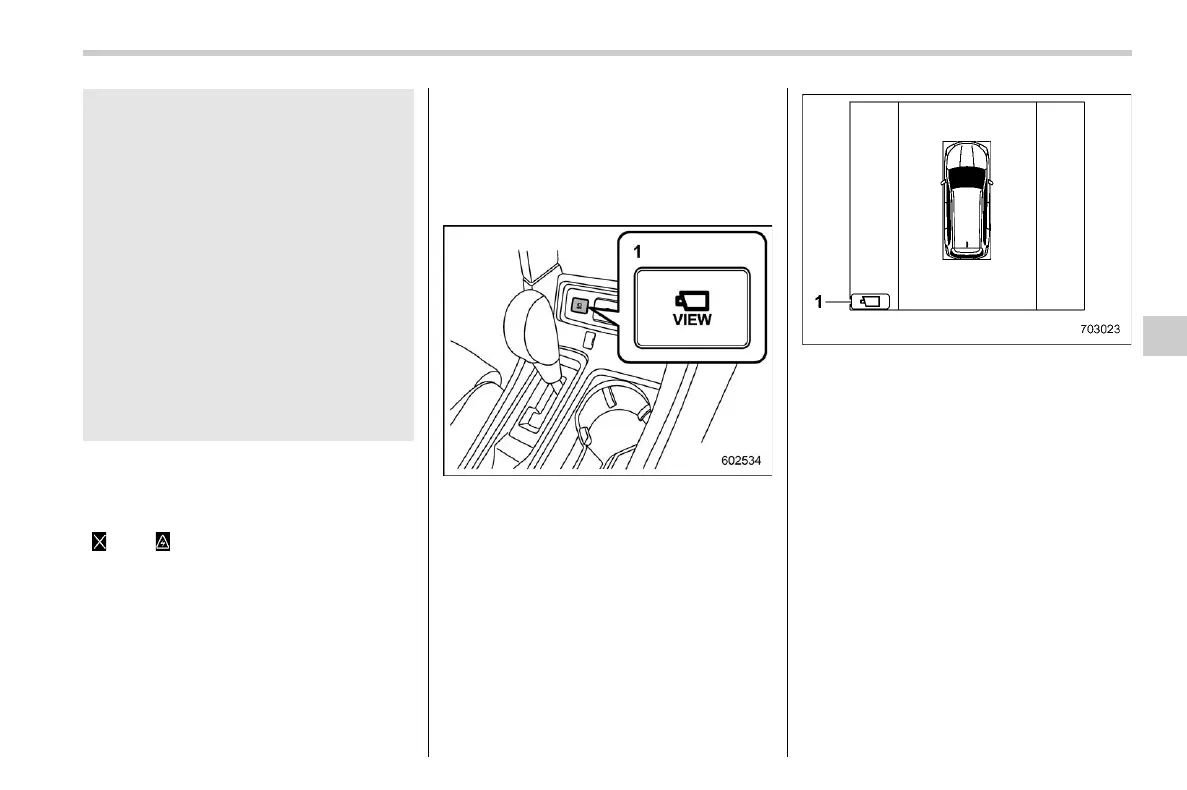 1

VIEW

602534

1

703023