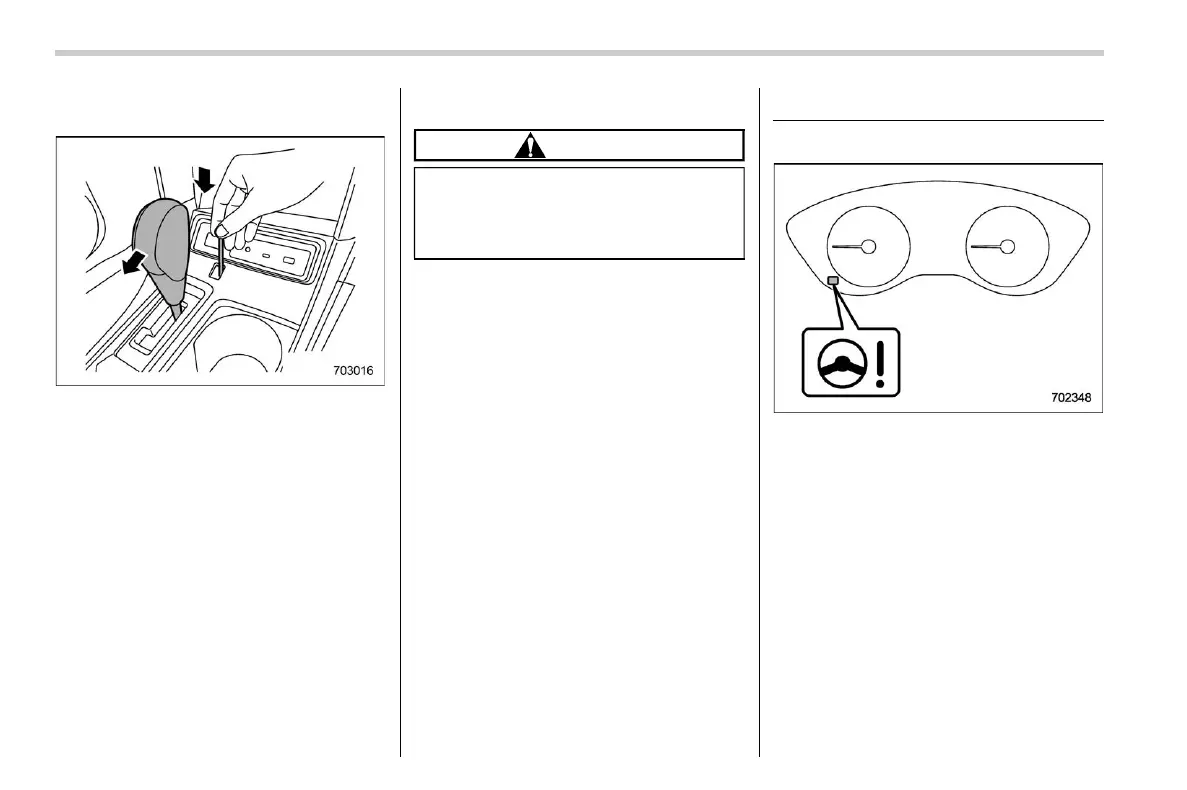 703016

702348