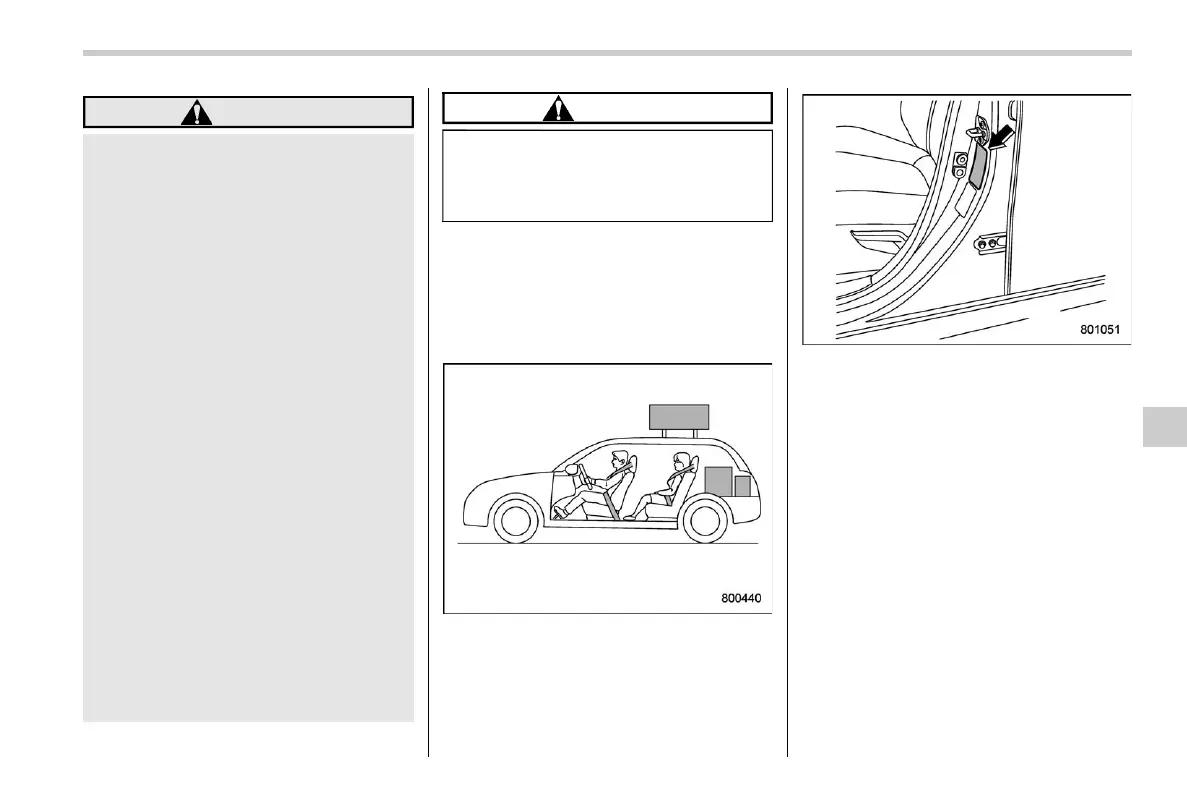 800440

801051