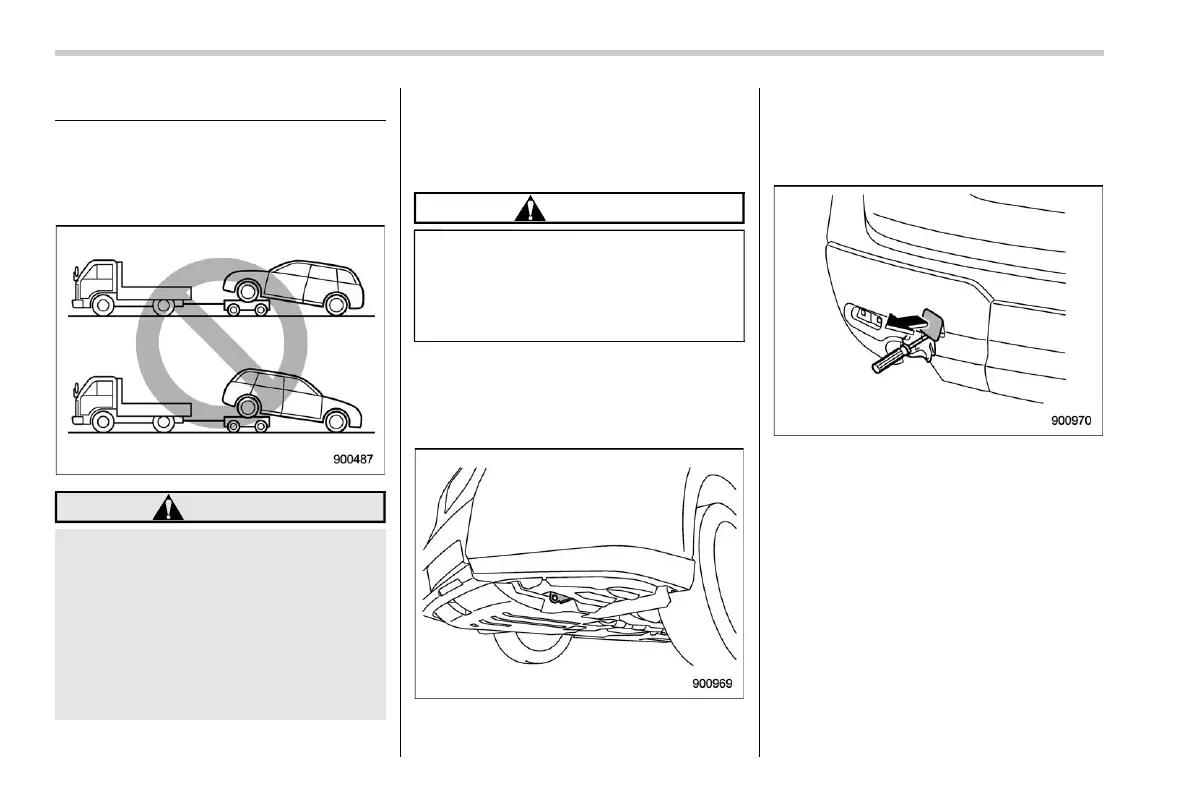 900487

900969

900970