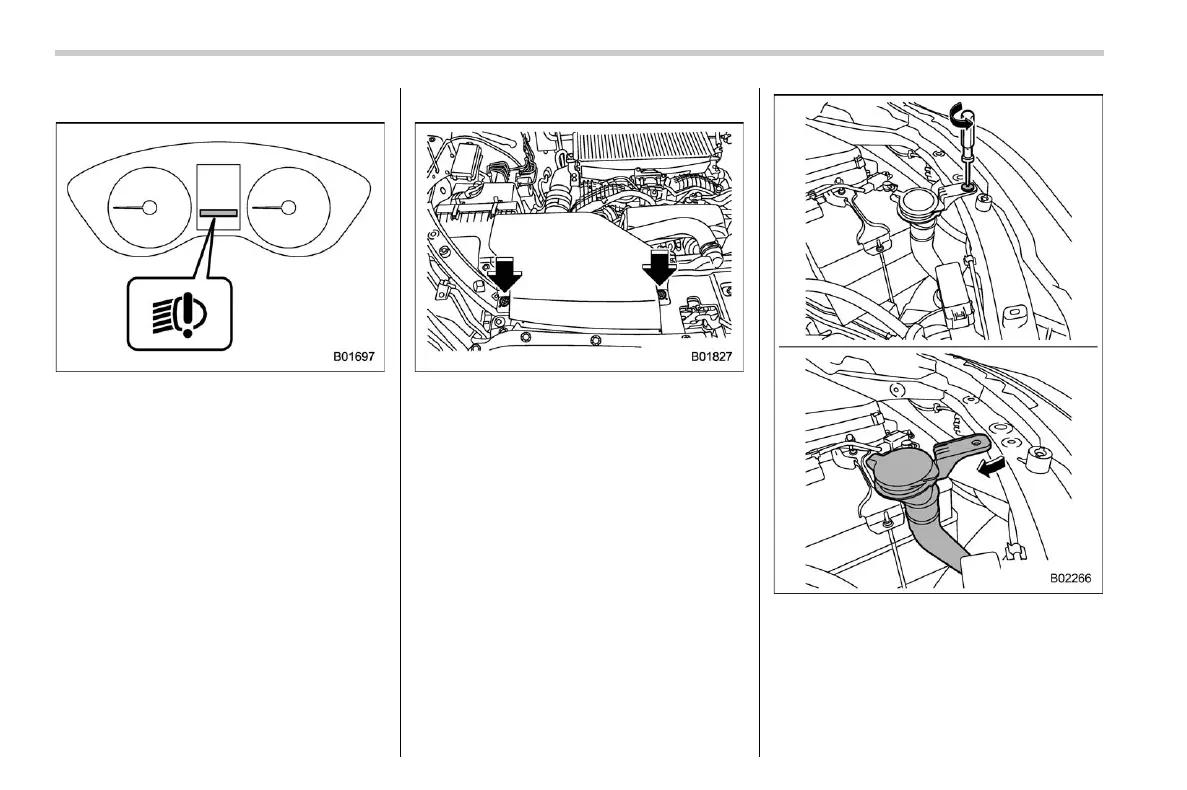 B01697

B01827

B02266