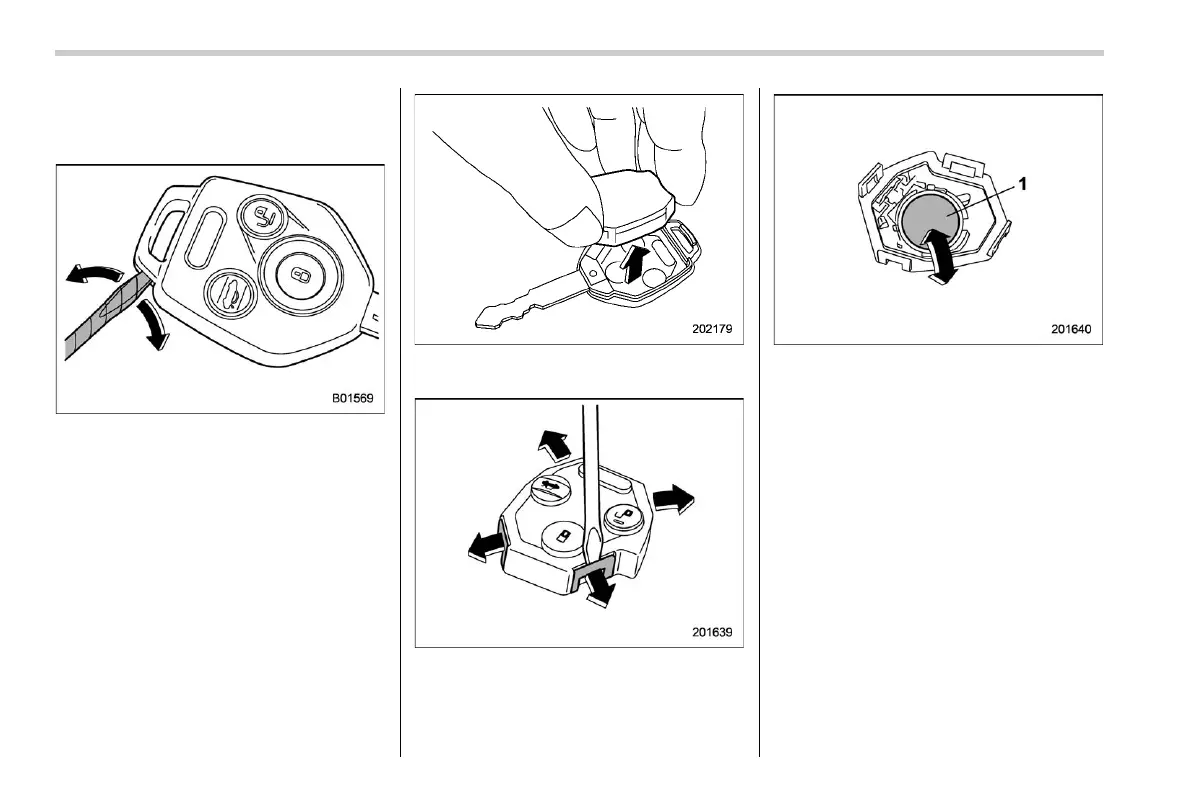 B01569

202179

201639

1

201640