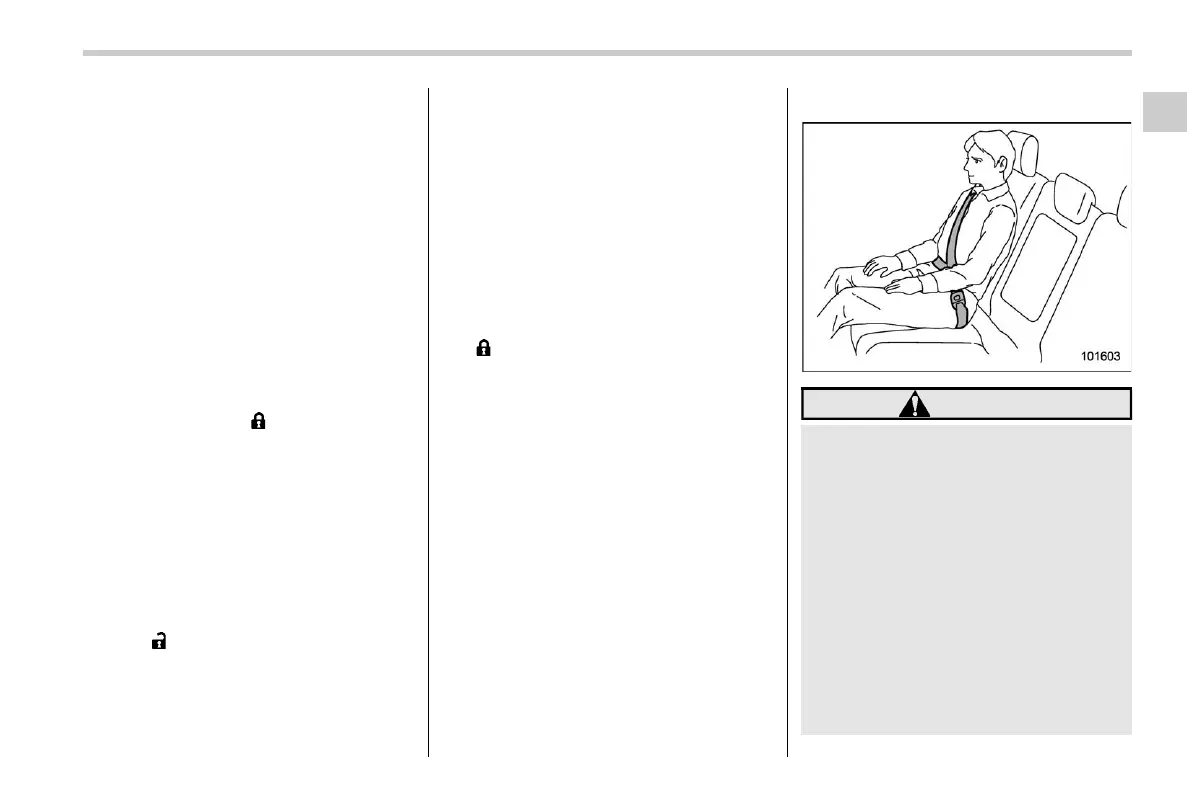 101603