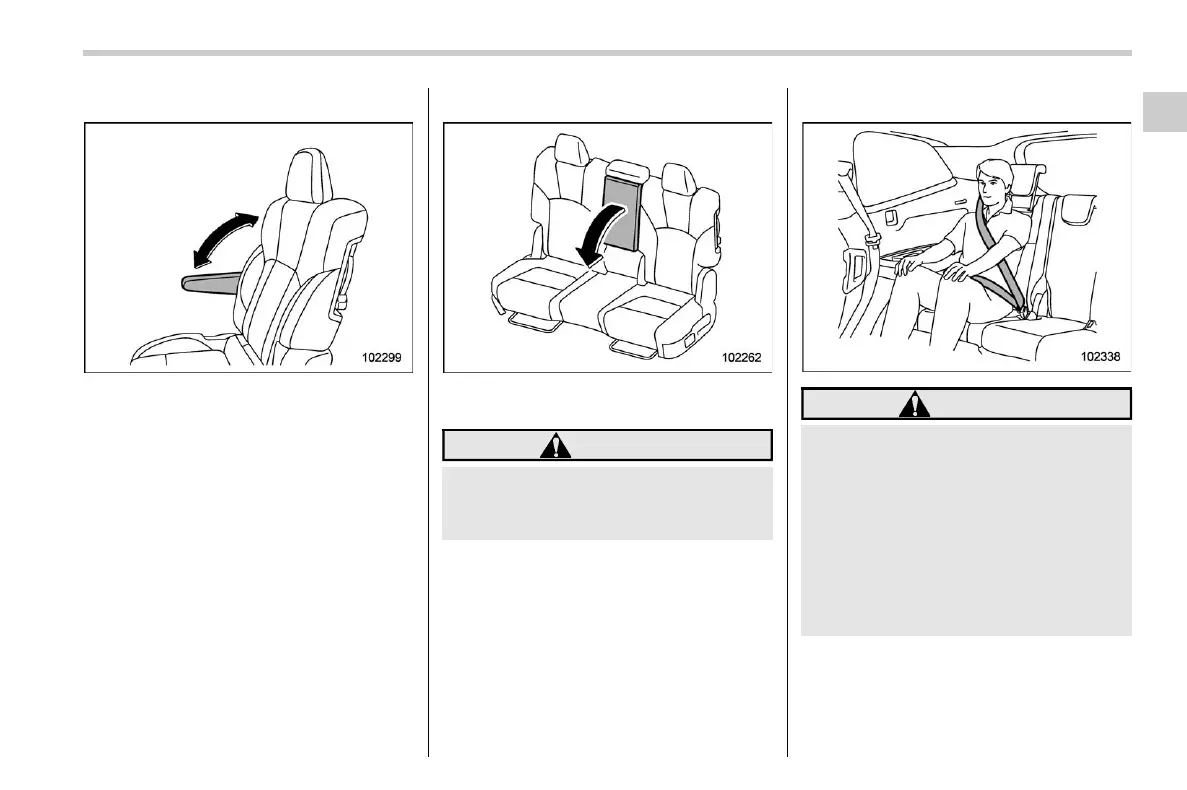 102299

102262

102338