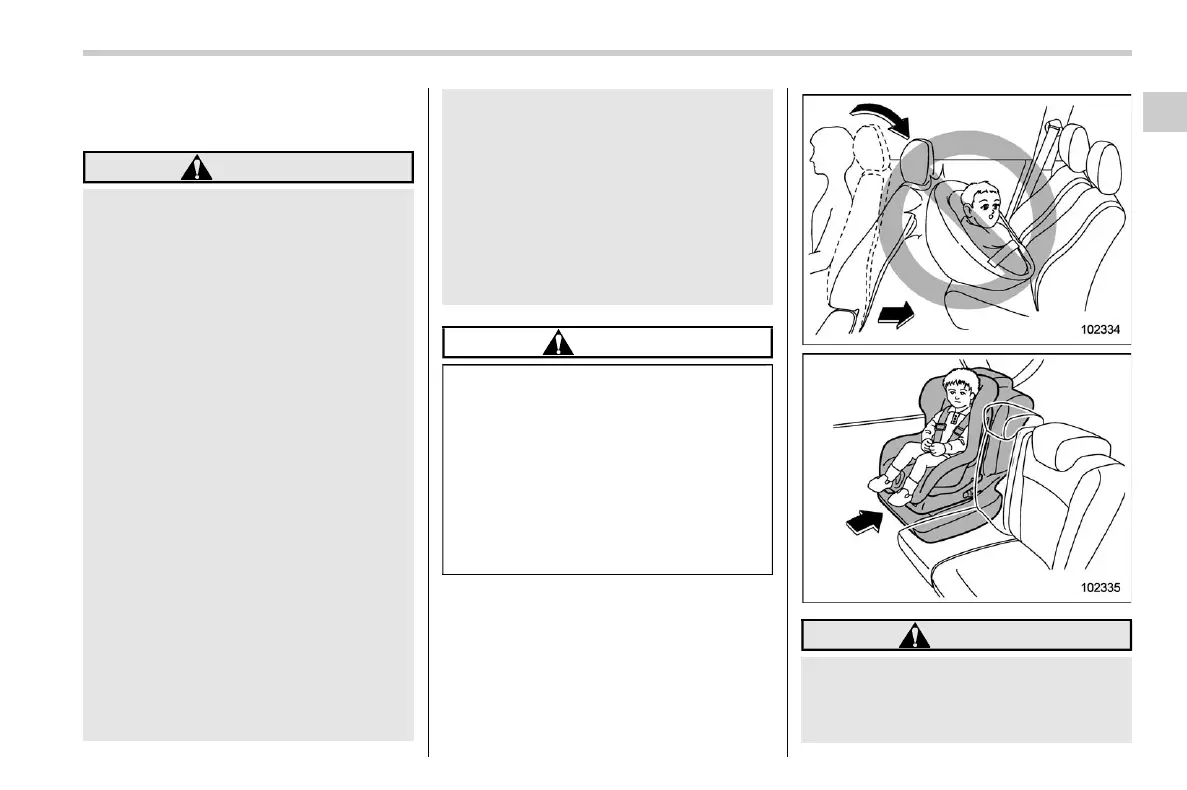 102334

102335