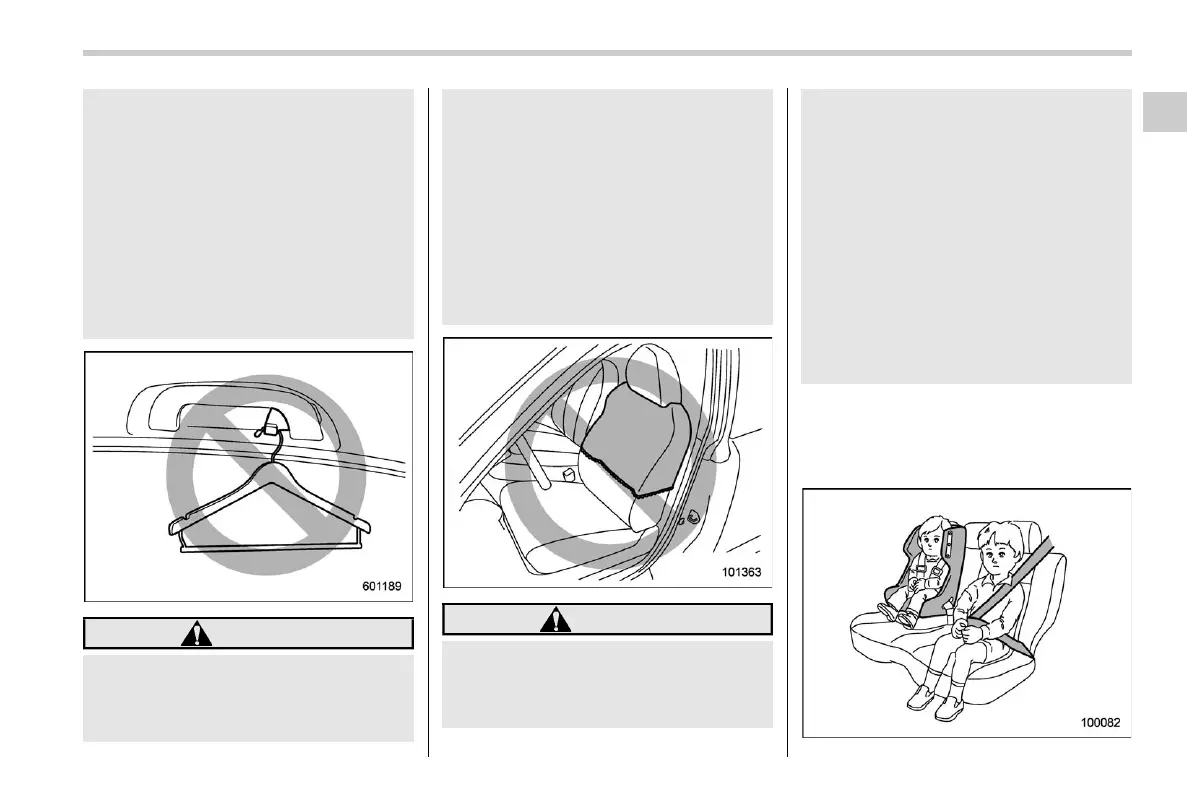 601189

101363

100082