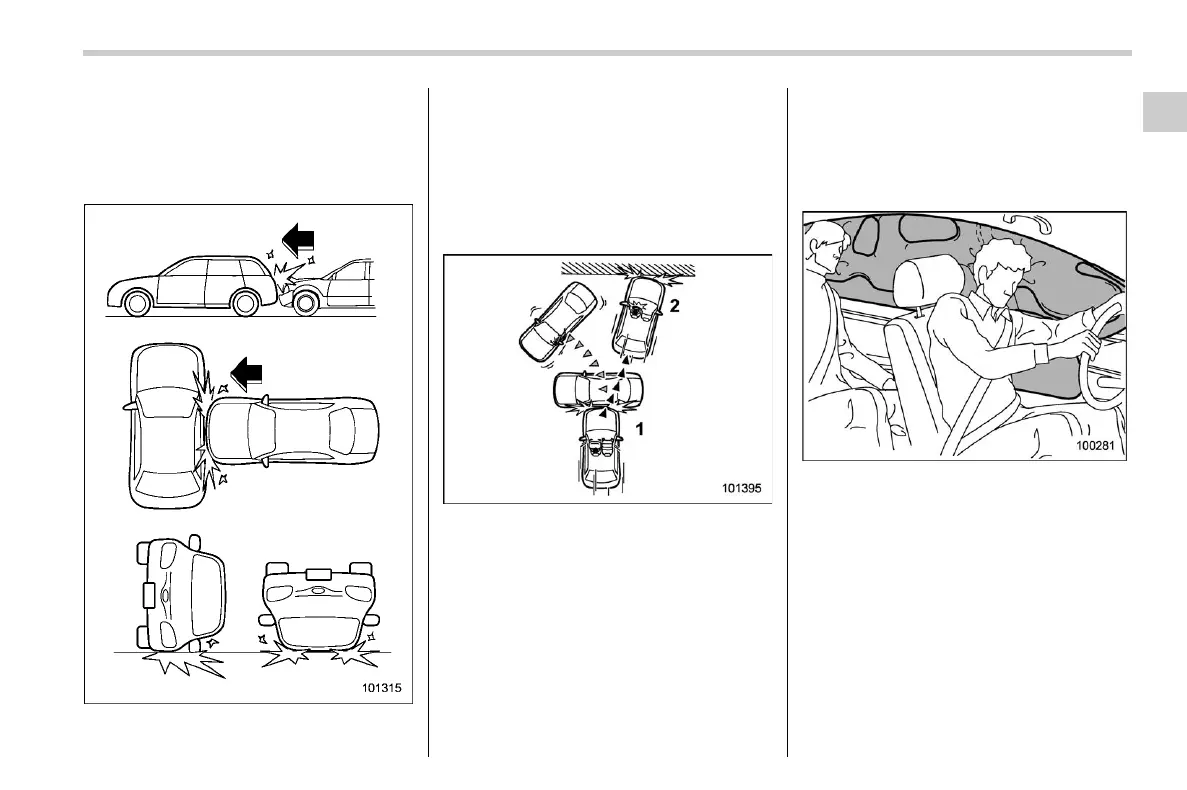 101315

2

1

101395

100281