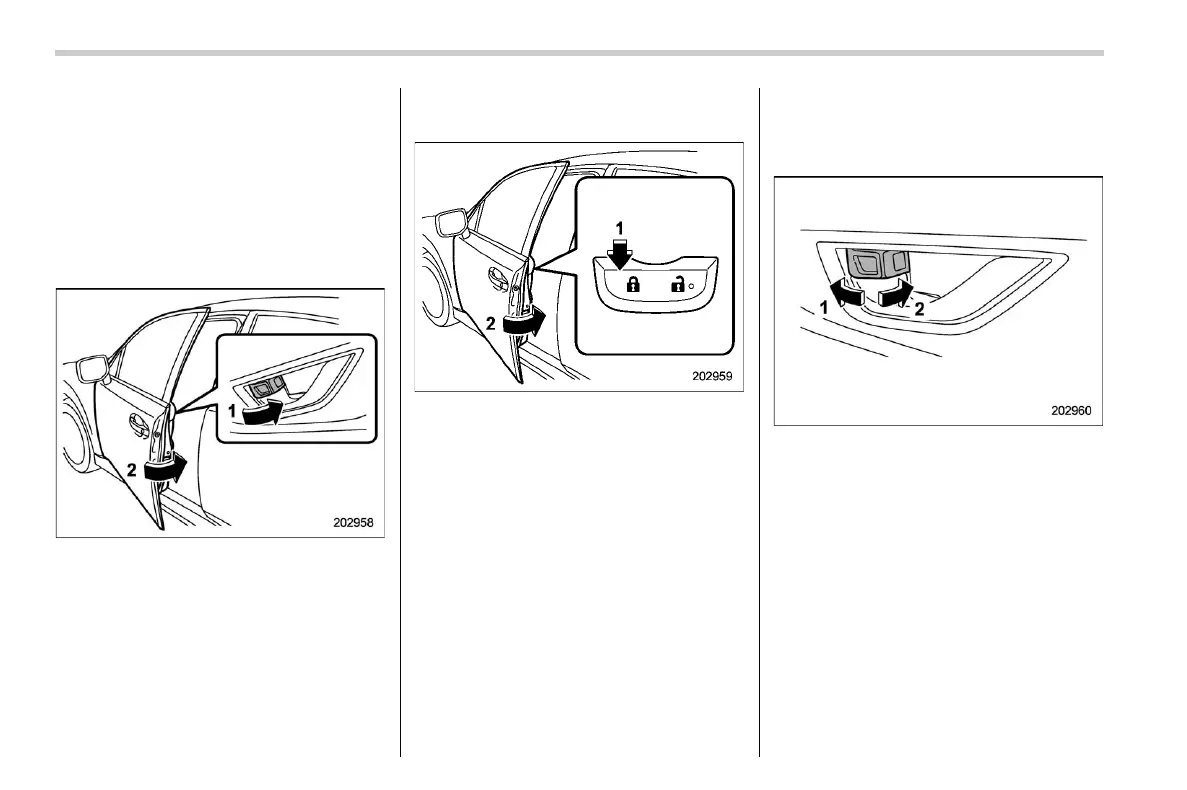 1
2
202958

1
2
202959

1
2
202960