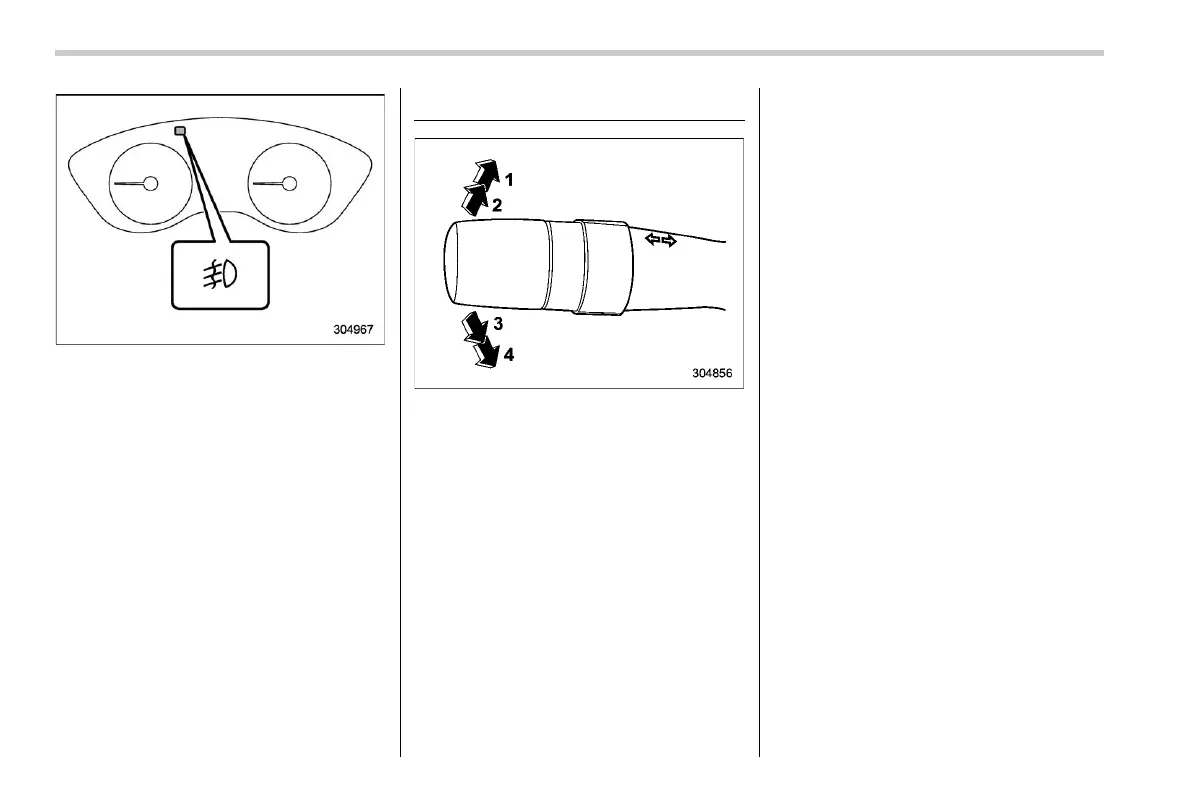 304967

1
2
3
4
304856