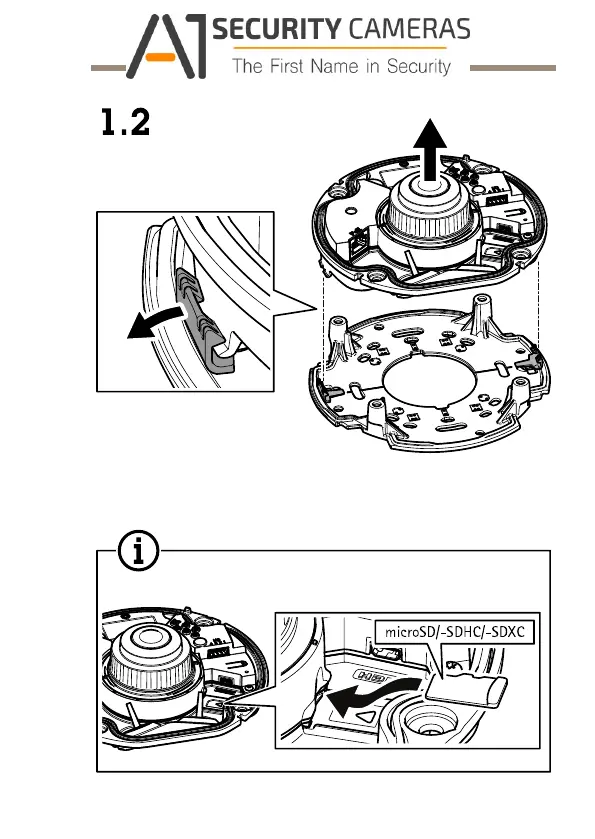 A1 SECURITY CAMERAS
The First Name in Security

1.2

i

microSD/-SDHC/-SDXC