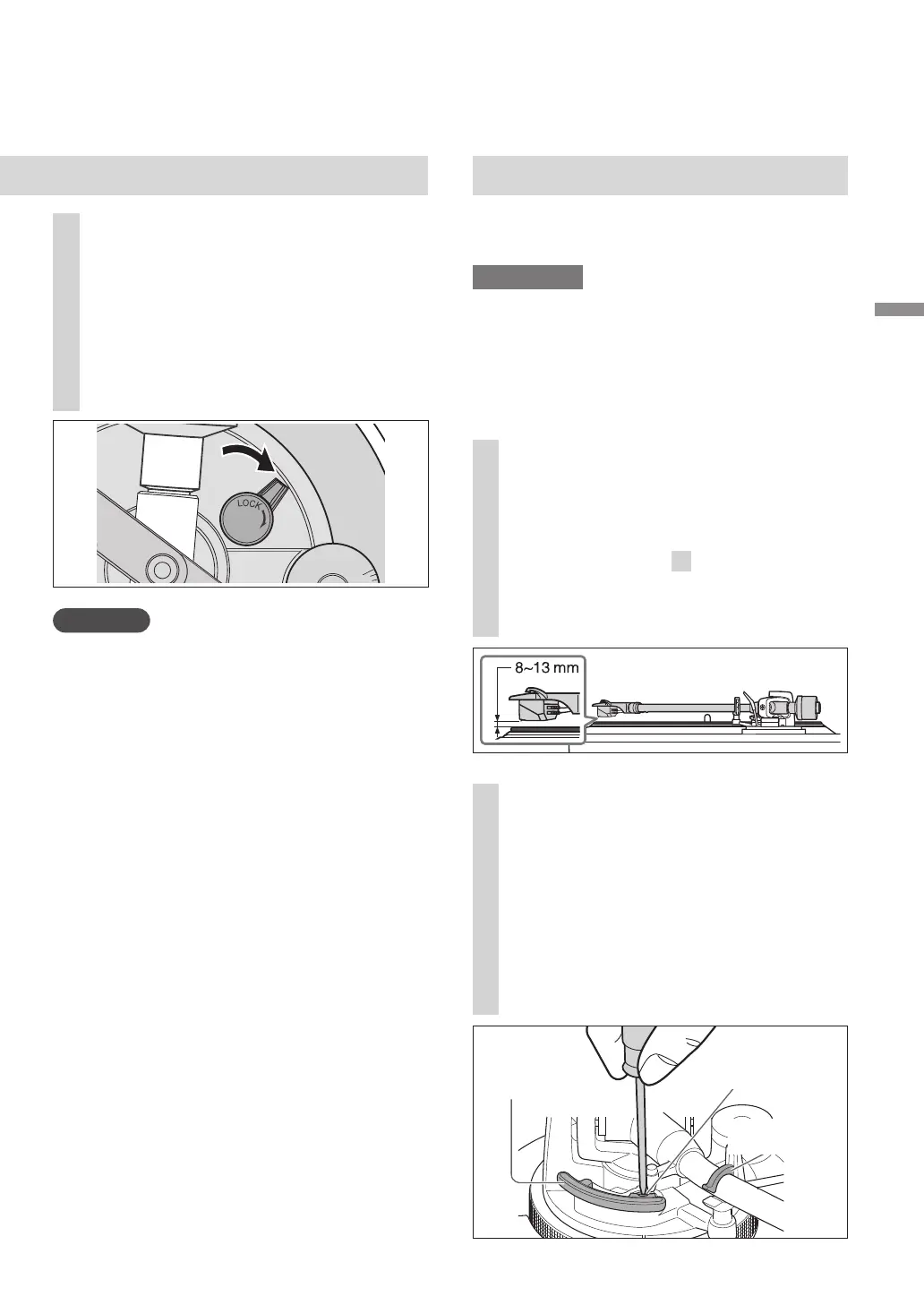 LOCK

8~13 mm