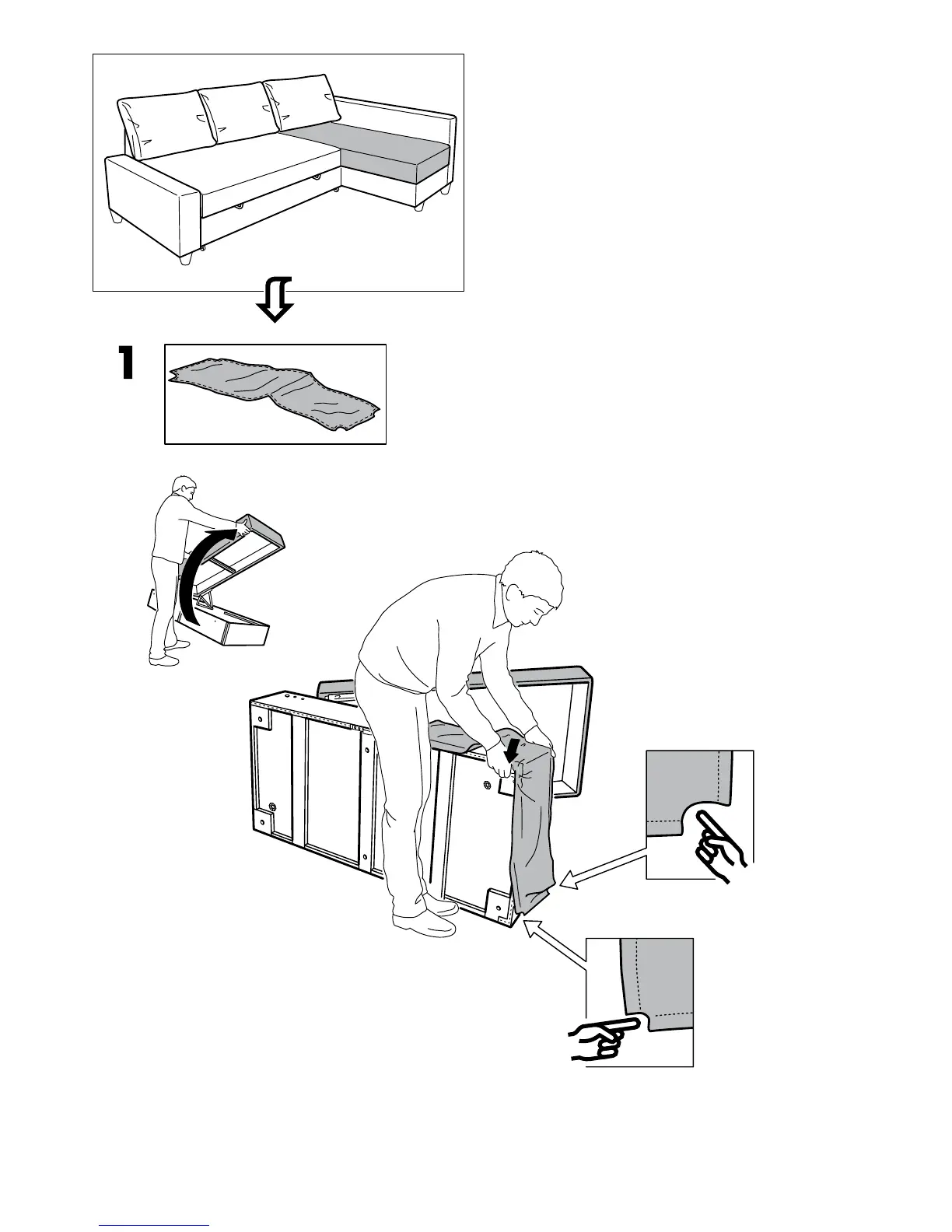 1