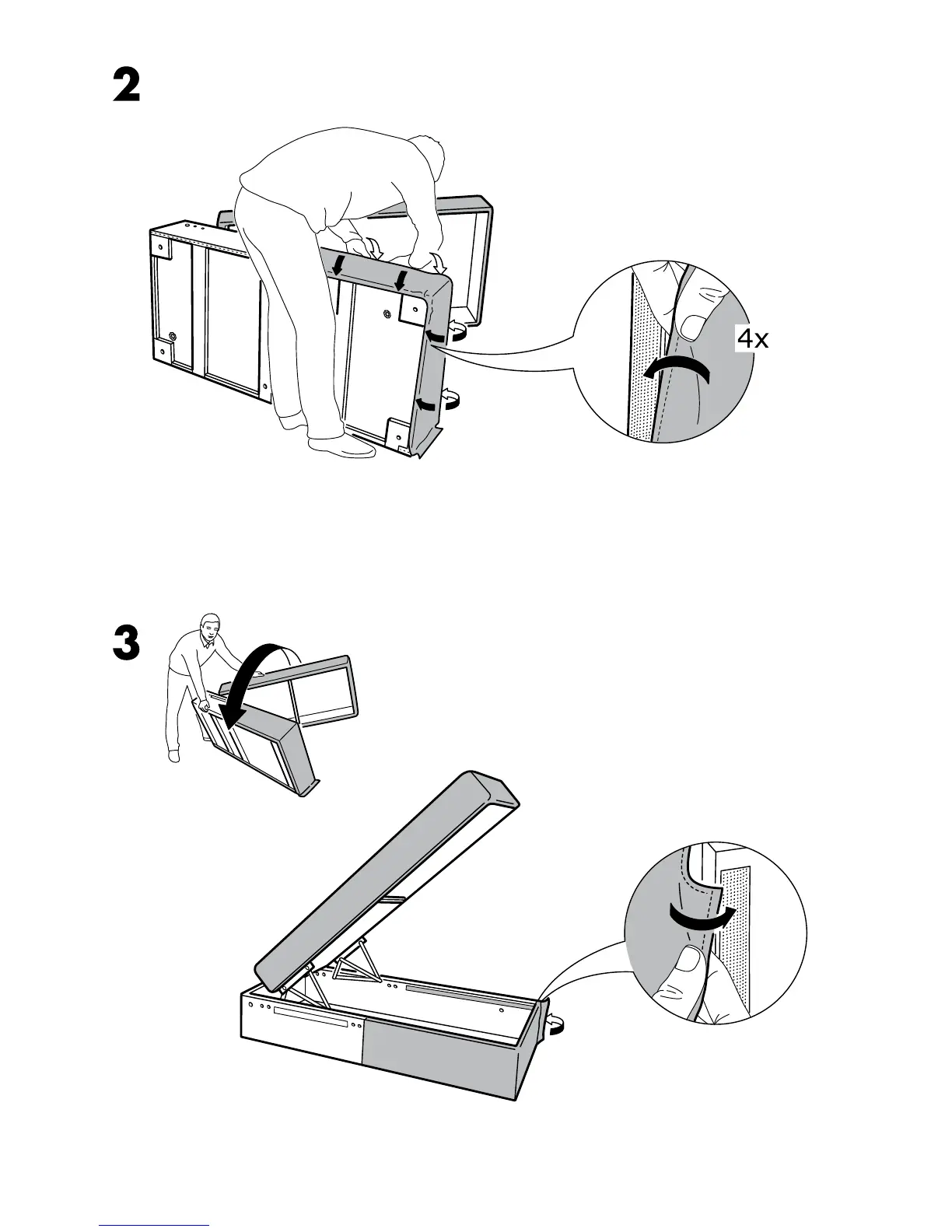 2

4x

3