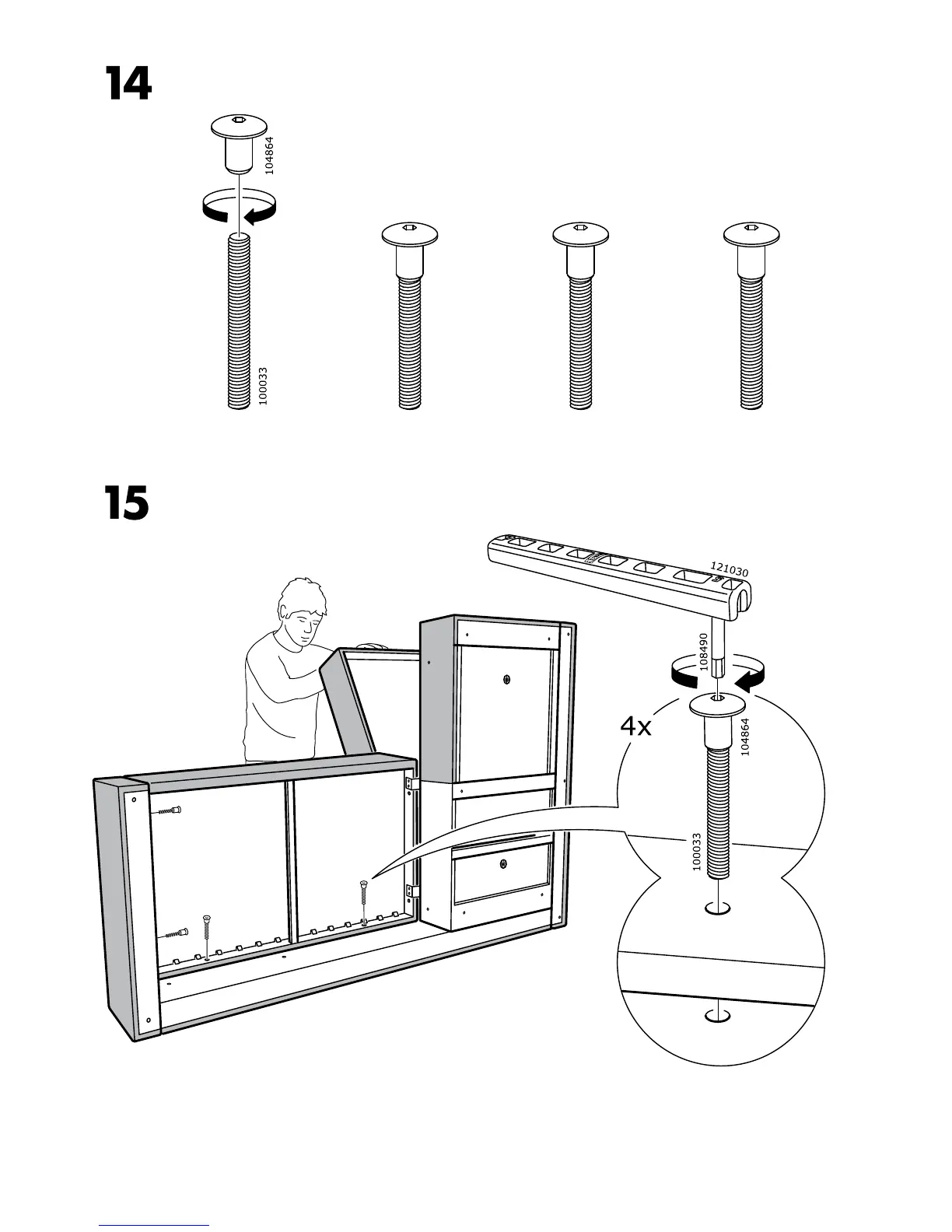 14

104864

100033

15

121030

108490

4x

104864

100033