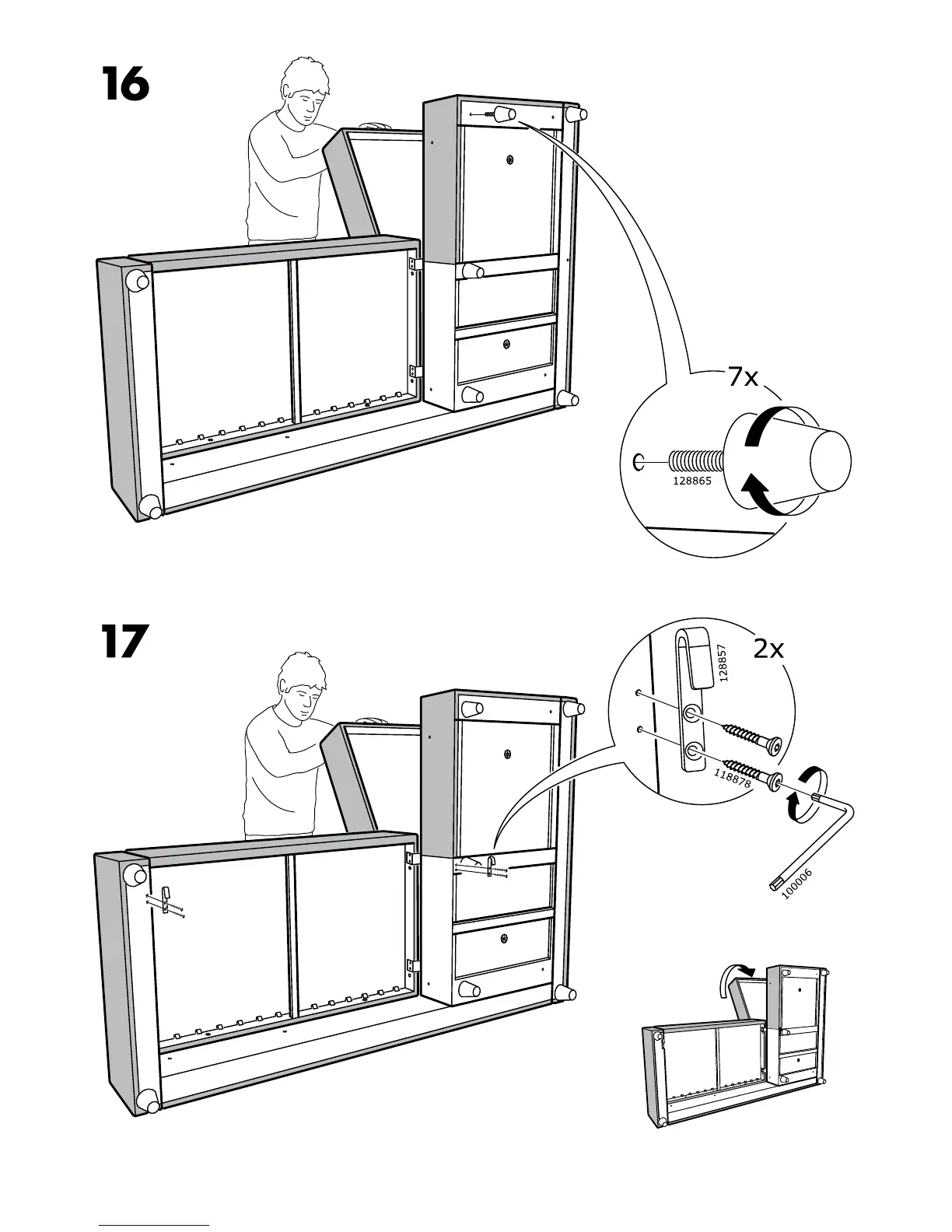 16

7x

128865

17

2x

128857

118878

100006